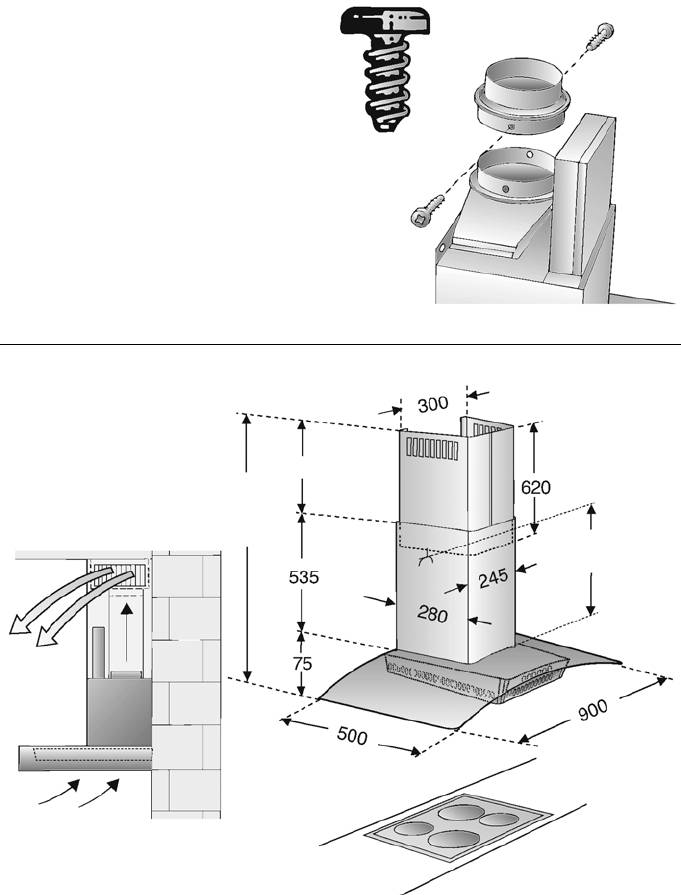 300

620

535

245

280

75

500

900