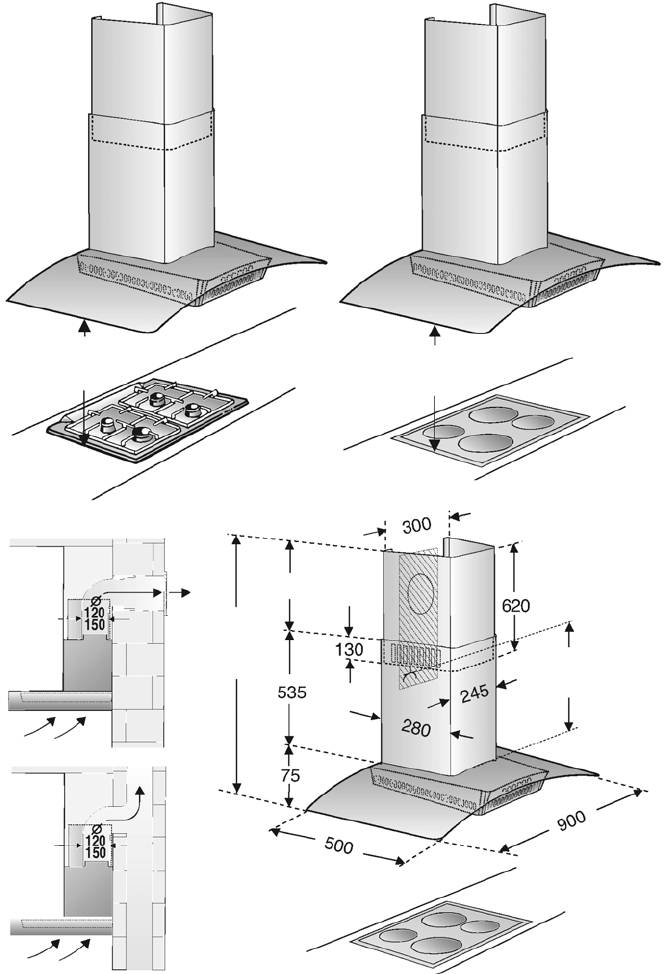 Ø
120
150

Ø
120
150

300
620
130
535
245
280
75
500
900