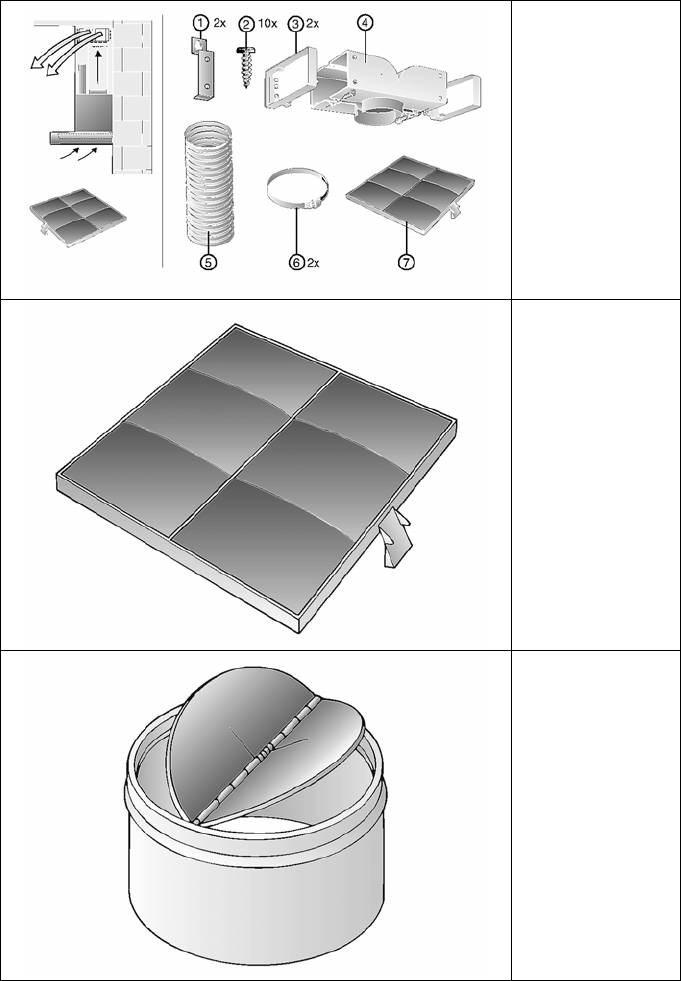 ① 2x ② 10x ③ 2x ④

⑤ ⑥ 2x ⑦