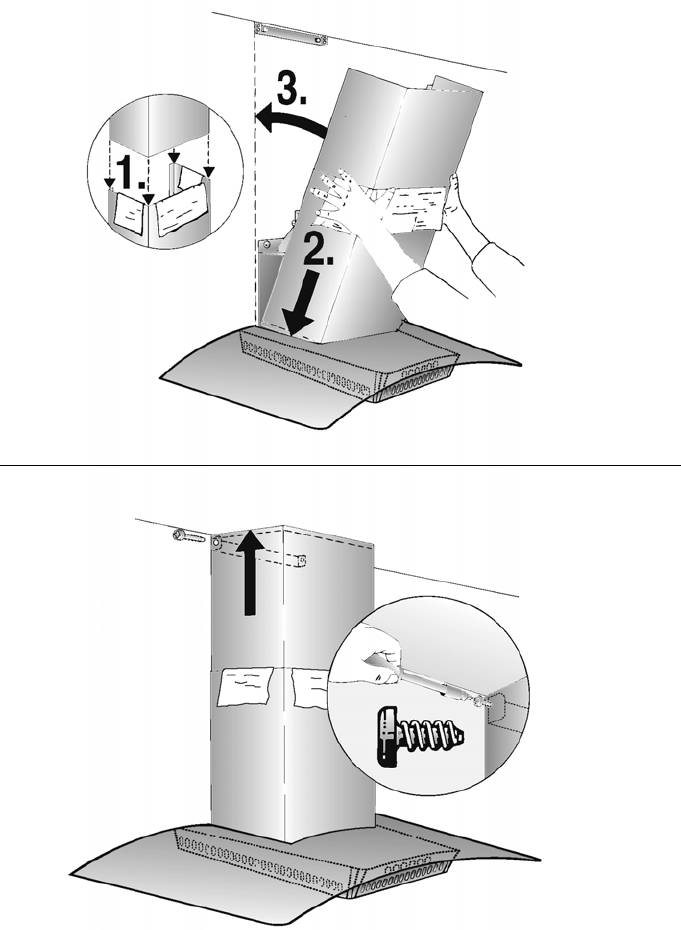 3.

1.

2.