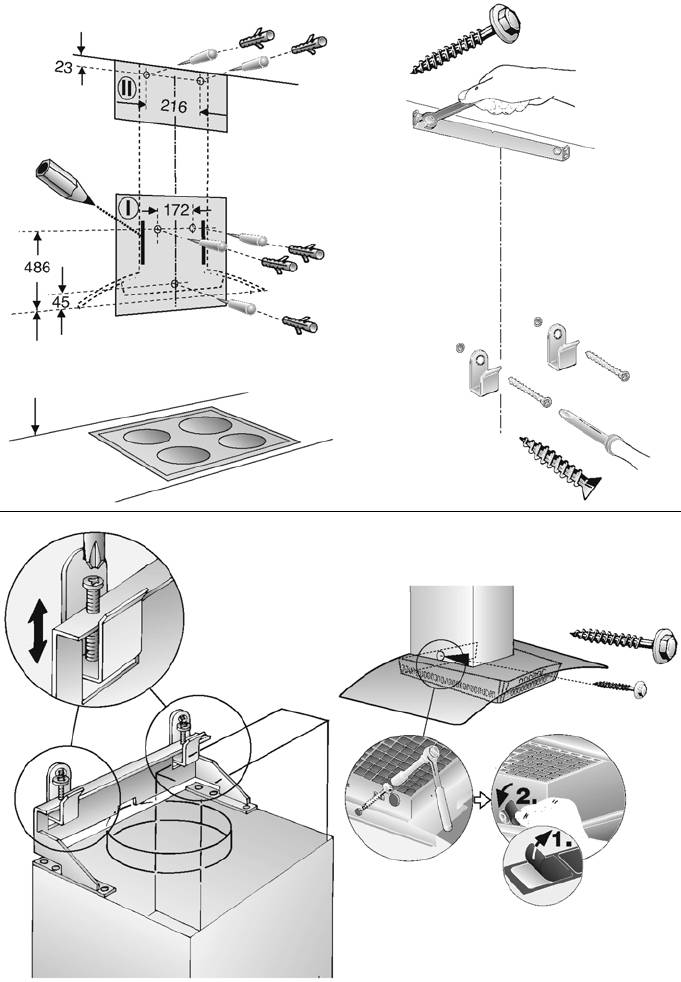 23
II
216
I
172
486
45
2.
1.