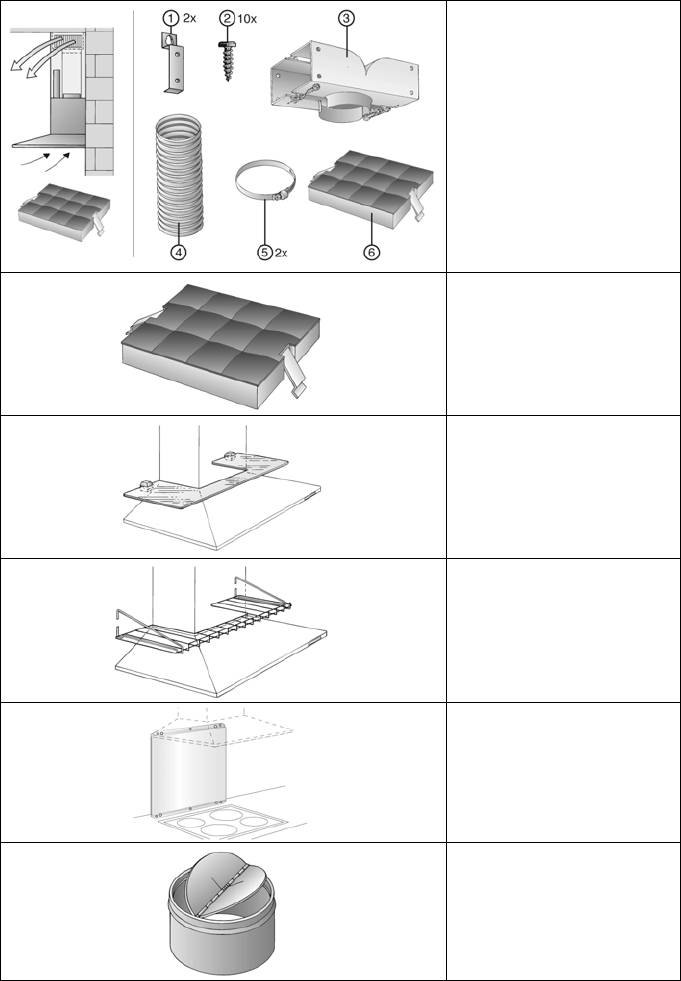 1 2x
2 10x
3
4
5 2x
6