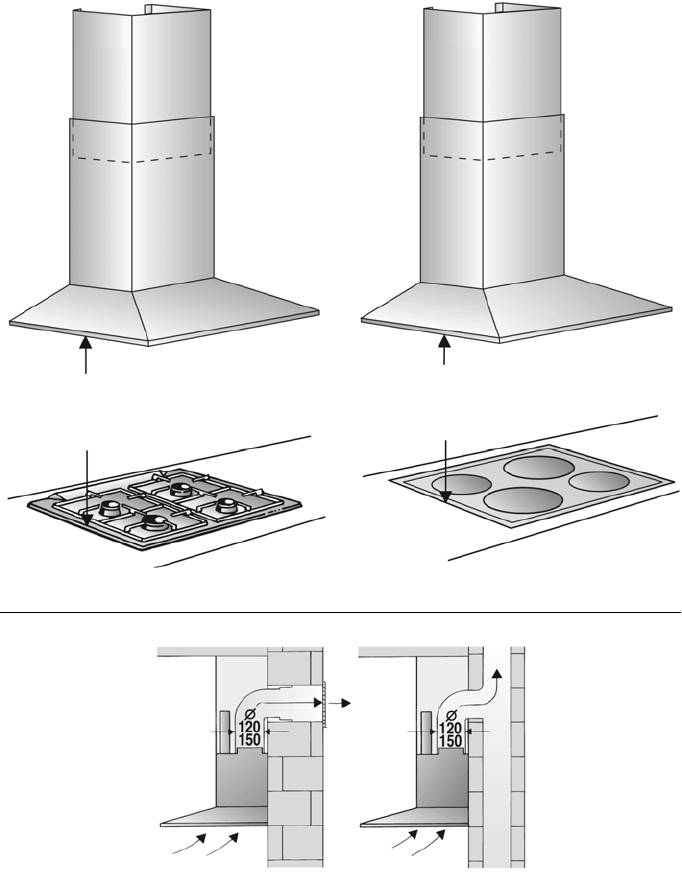 Ø
120
150

Ø
120
150