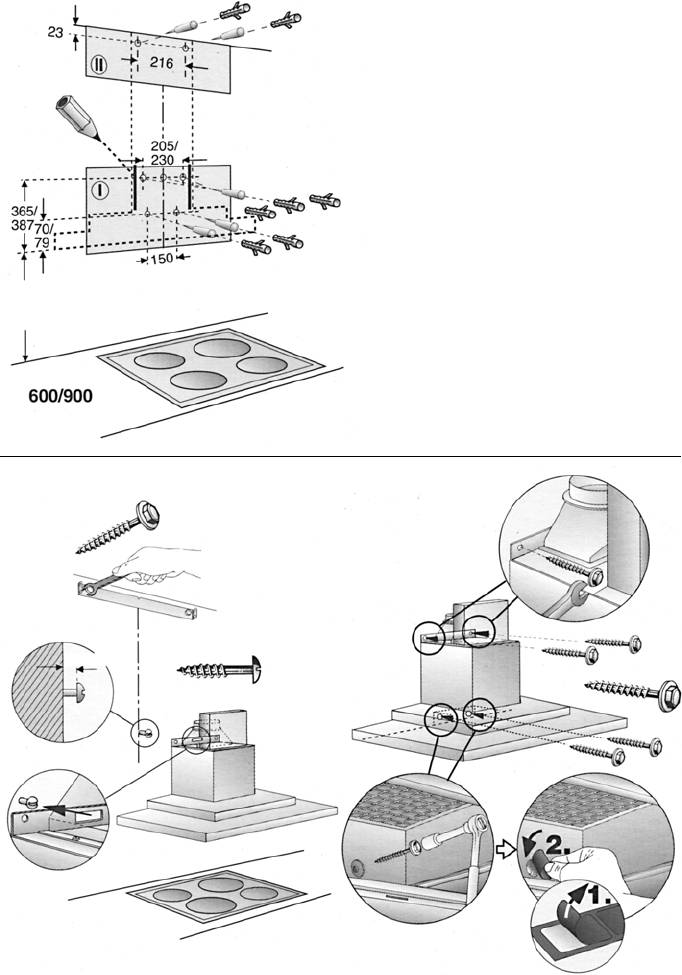 23

II

216

205/
230

I

365/
387

70/
79

150

600/900

2.

1.