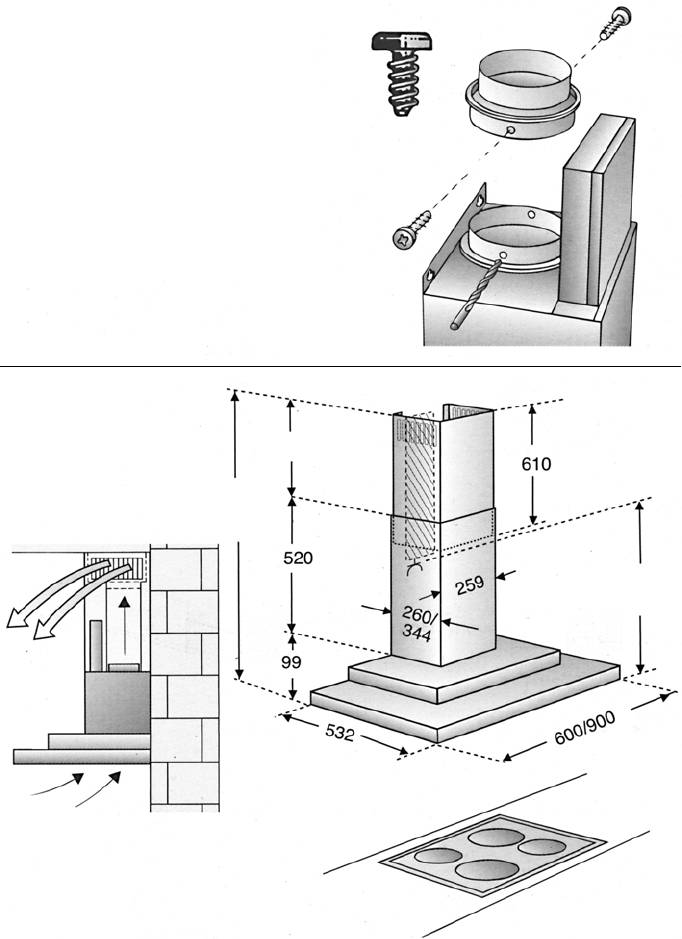 610

520

259

260/
344

99

532

600/900