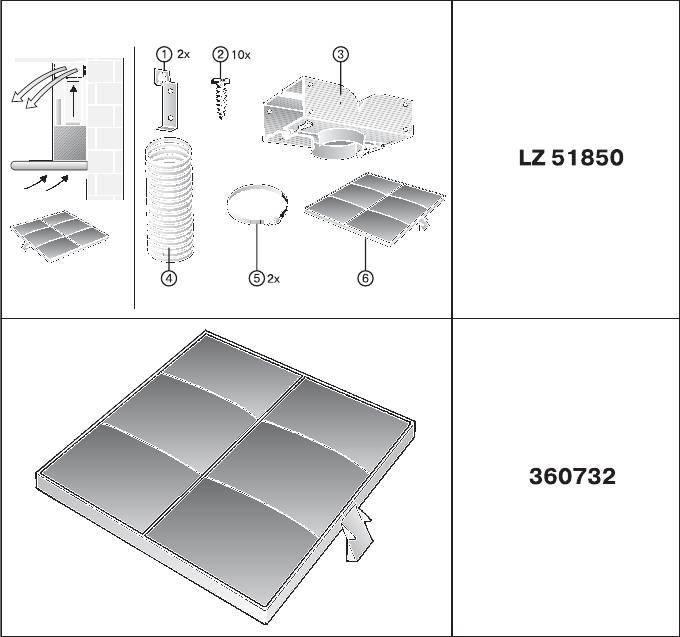 ① 2x
② 10x
③
④
⑤ 2x
⑥

LZ 51850

360732