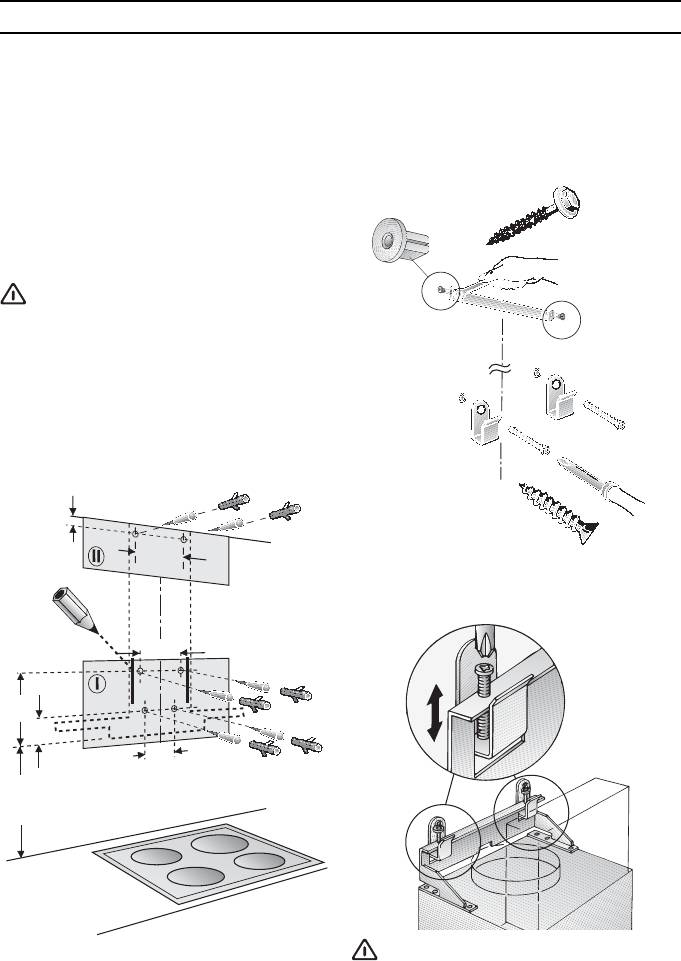 I

II