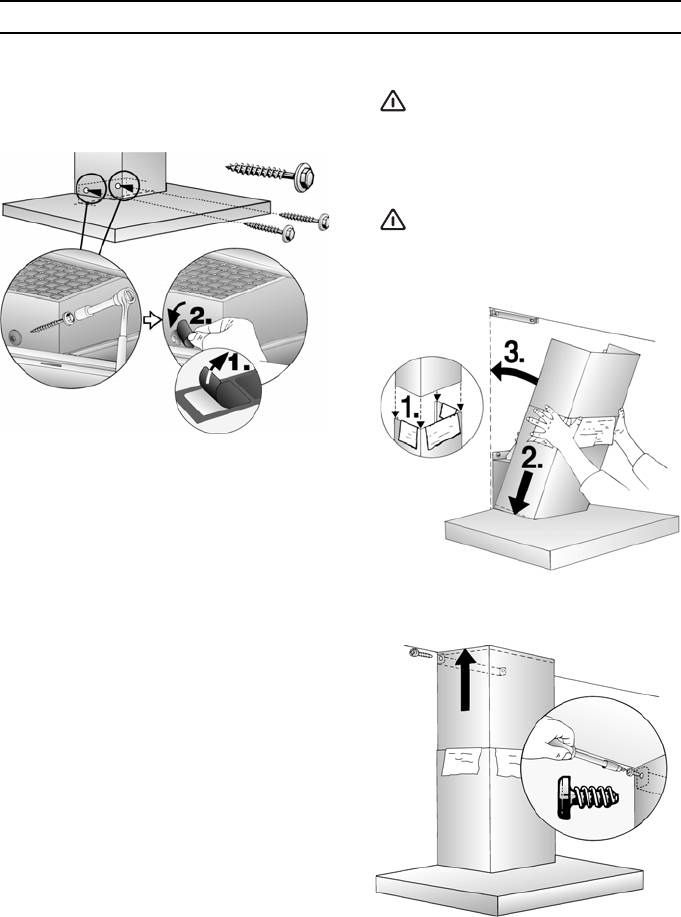 2.

1.

3.

1.

2.