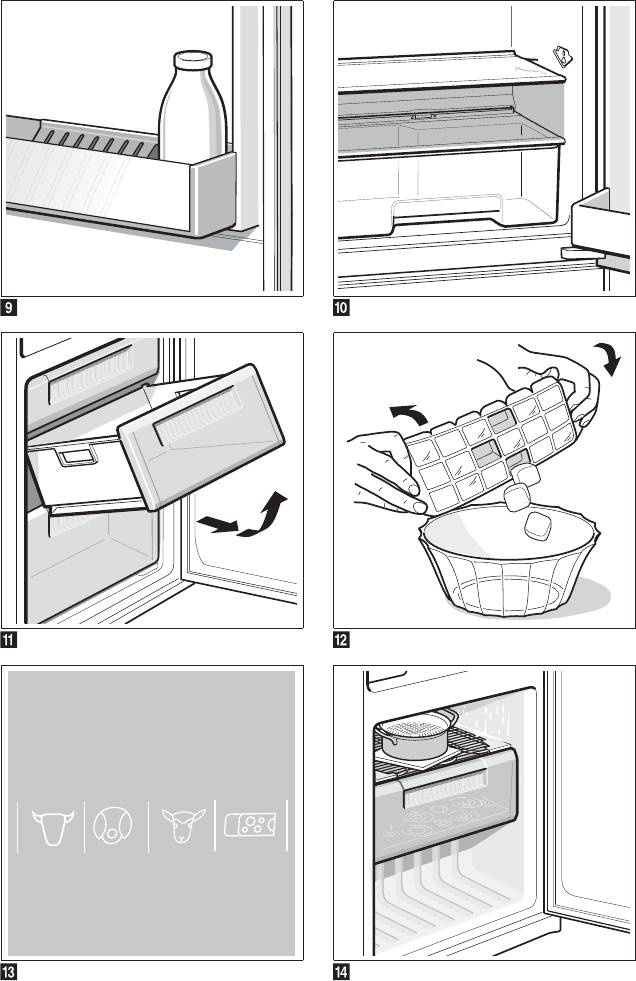 9

10

11

12

13

14