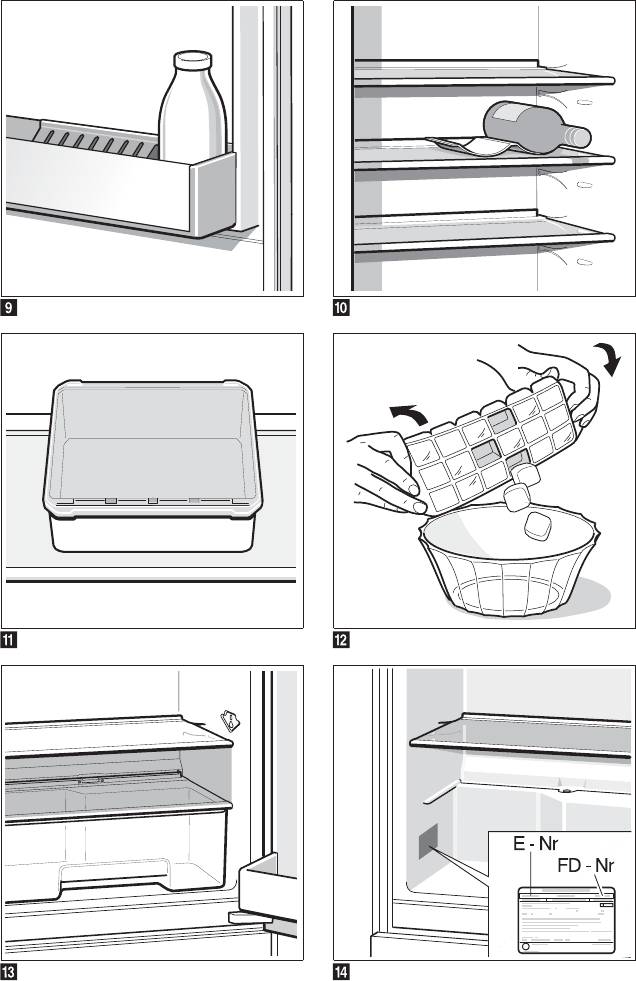 9

10

11

12

13

E - Nr

FD - Nr

14