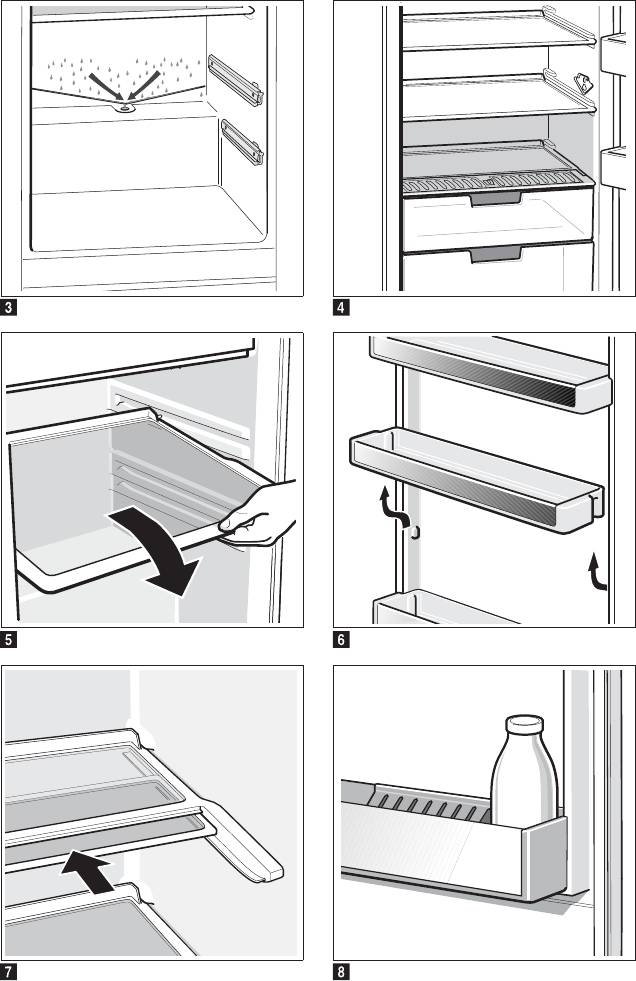 3

4

5

6

7

8