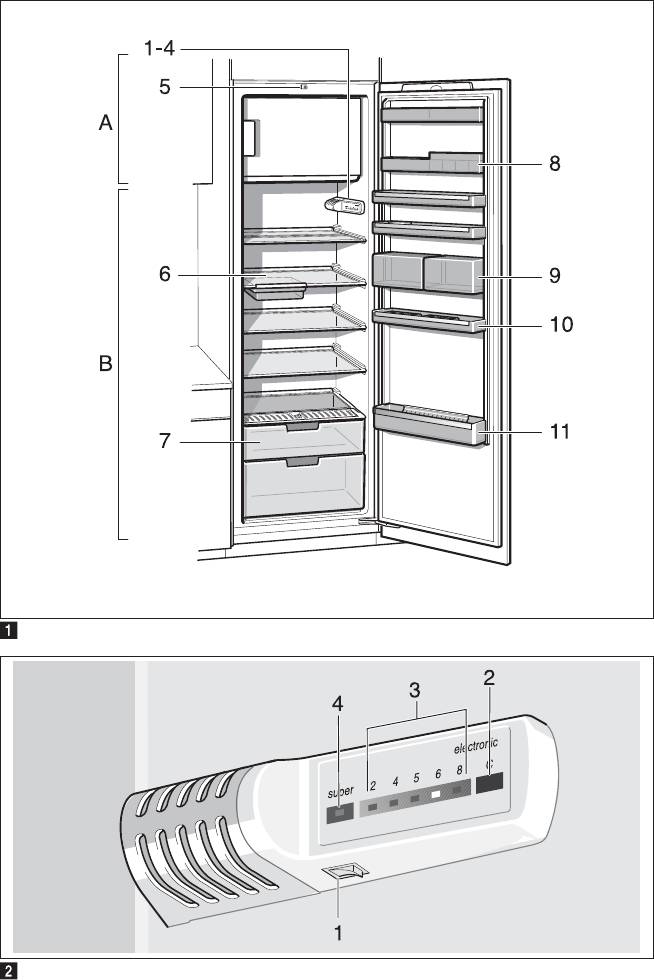 1-4
5
A
8
6
9
10
B
7
11

1

4
3
2
electronic
super
2 4 5 6 8
°C
1

2