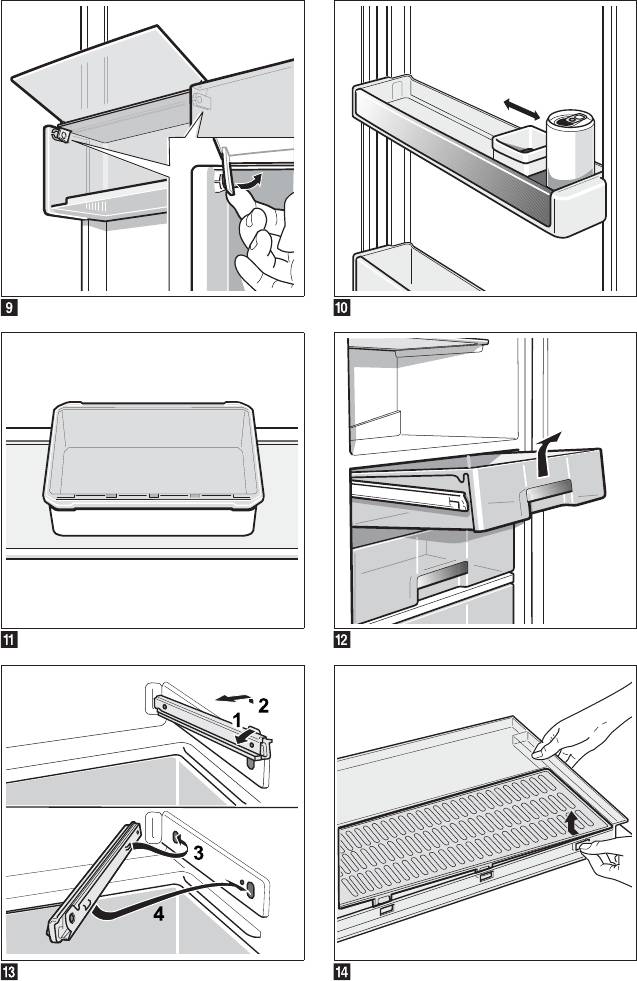 9

10

11

12

2
1

3
4

13

14