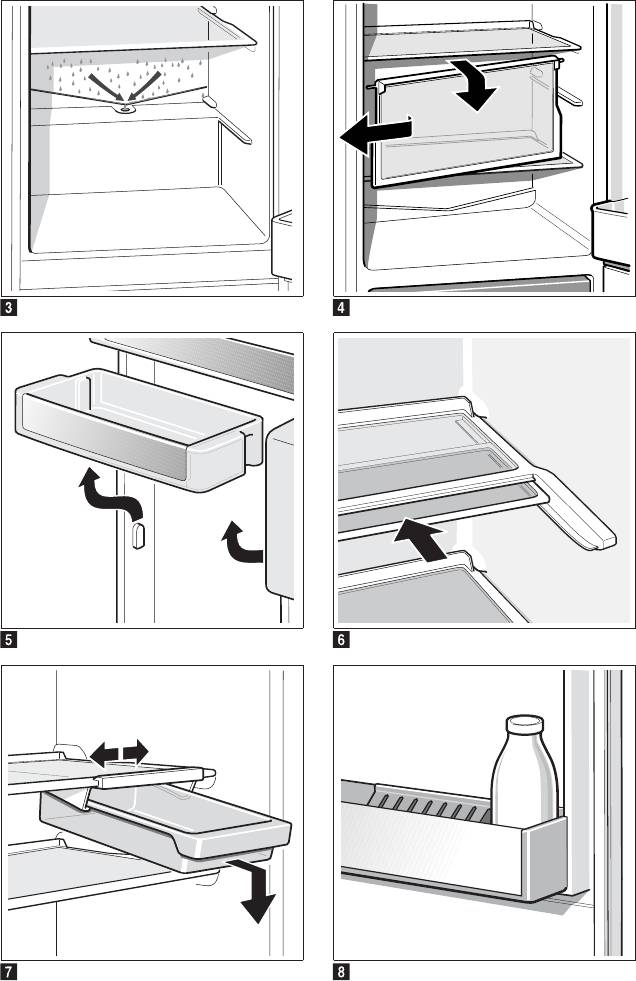 3

4

5

6

7

8