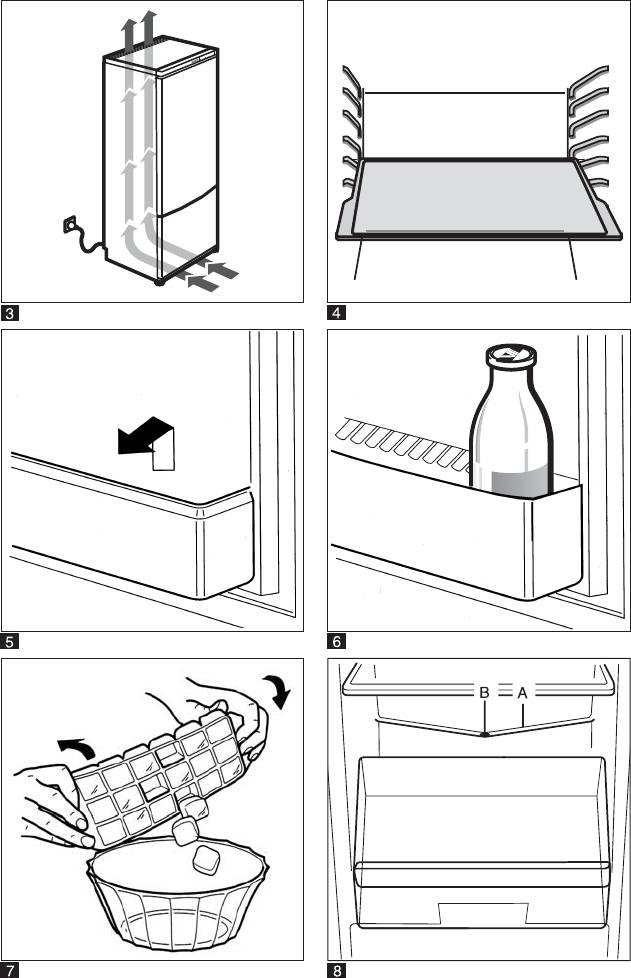 3

4

5

6

7

B A

8