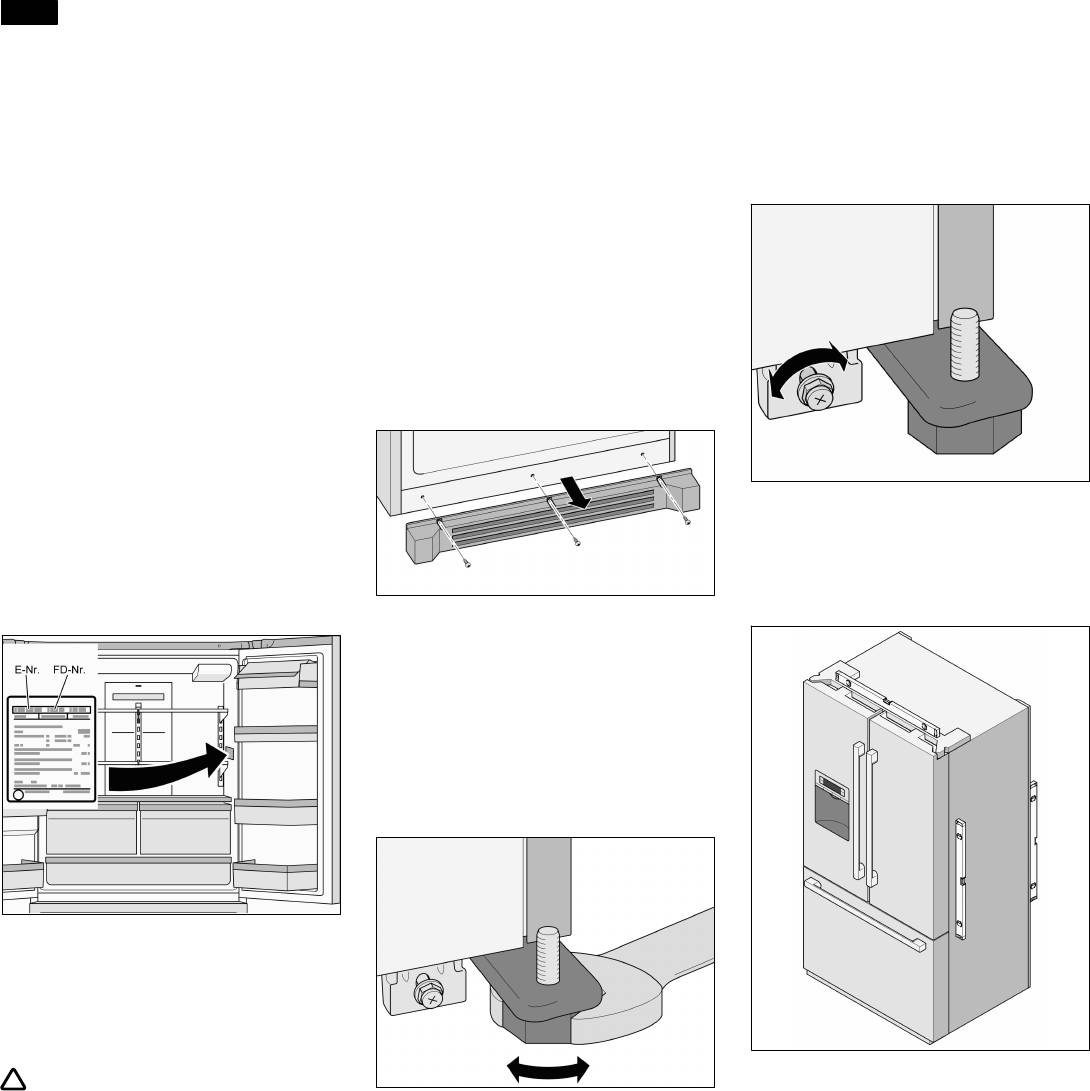 E-Nr.
FD-Nr.