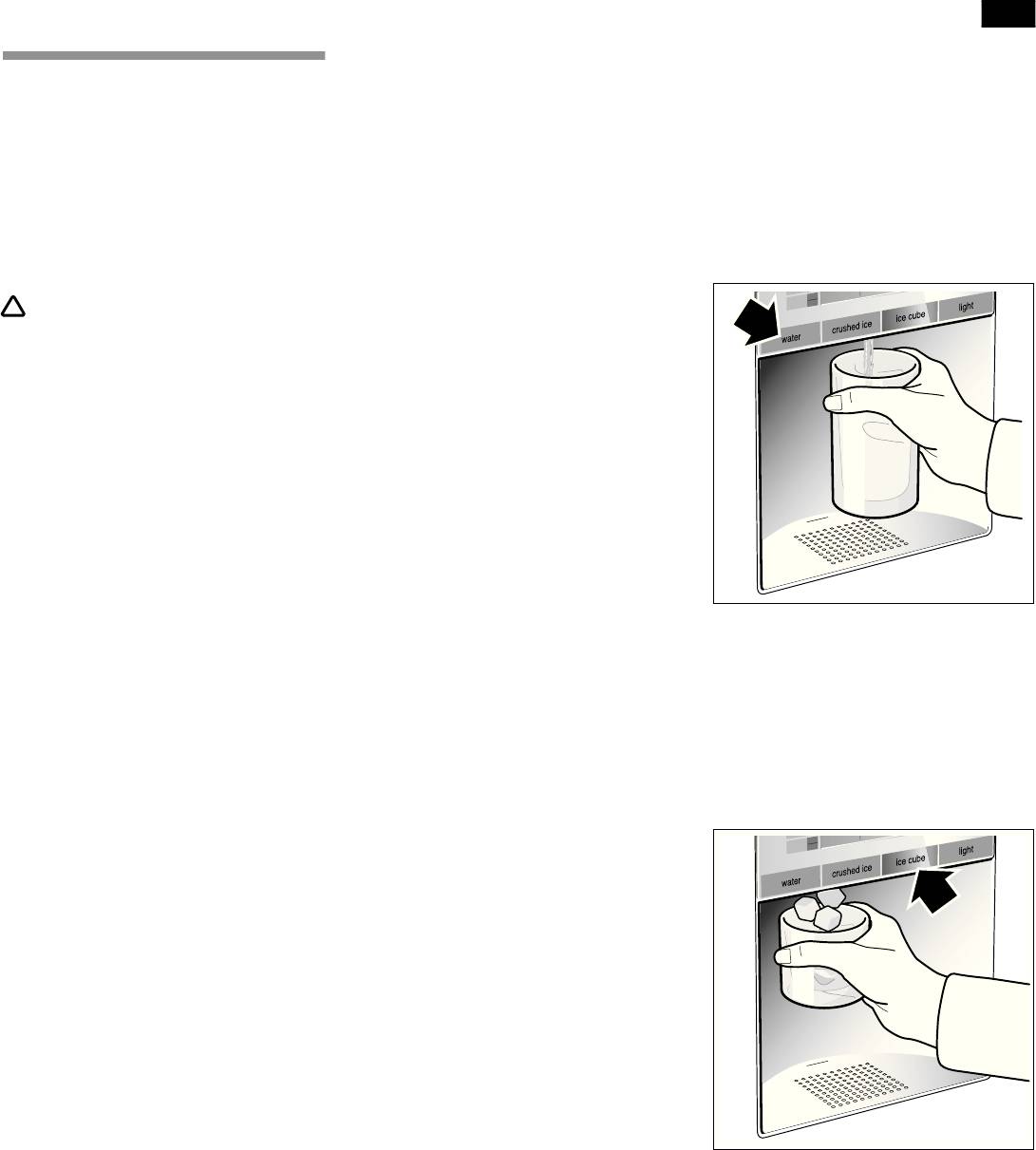 water

crushed ice

ice cube

light

water

crushed ice

ice cube

light