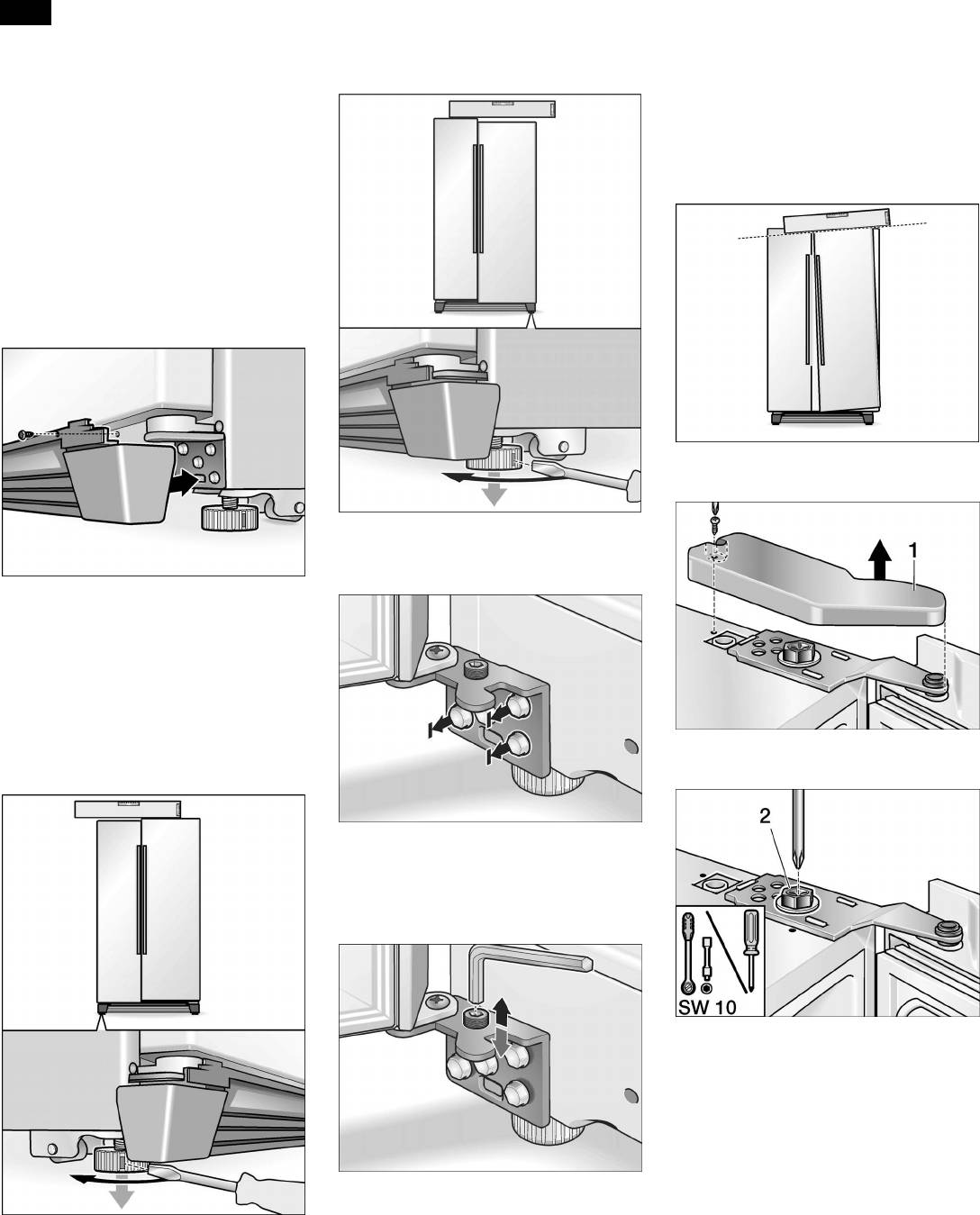 1

2

SW 10