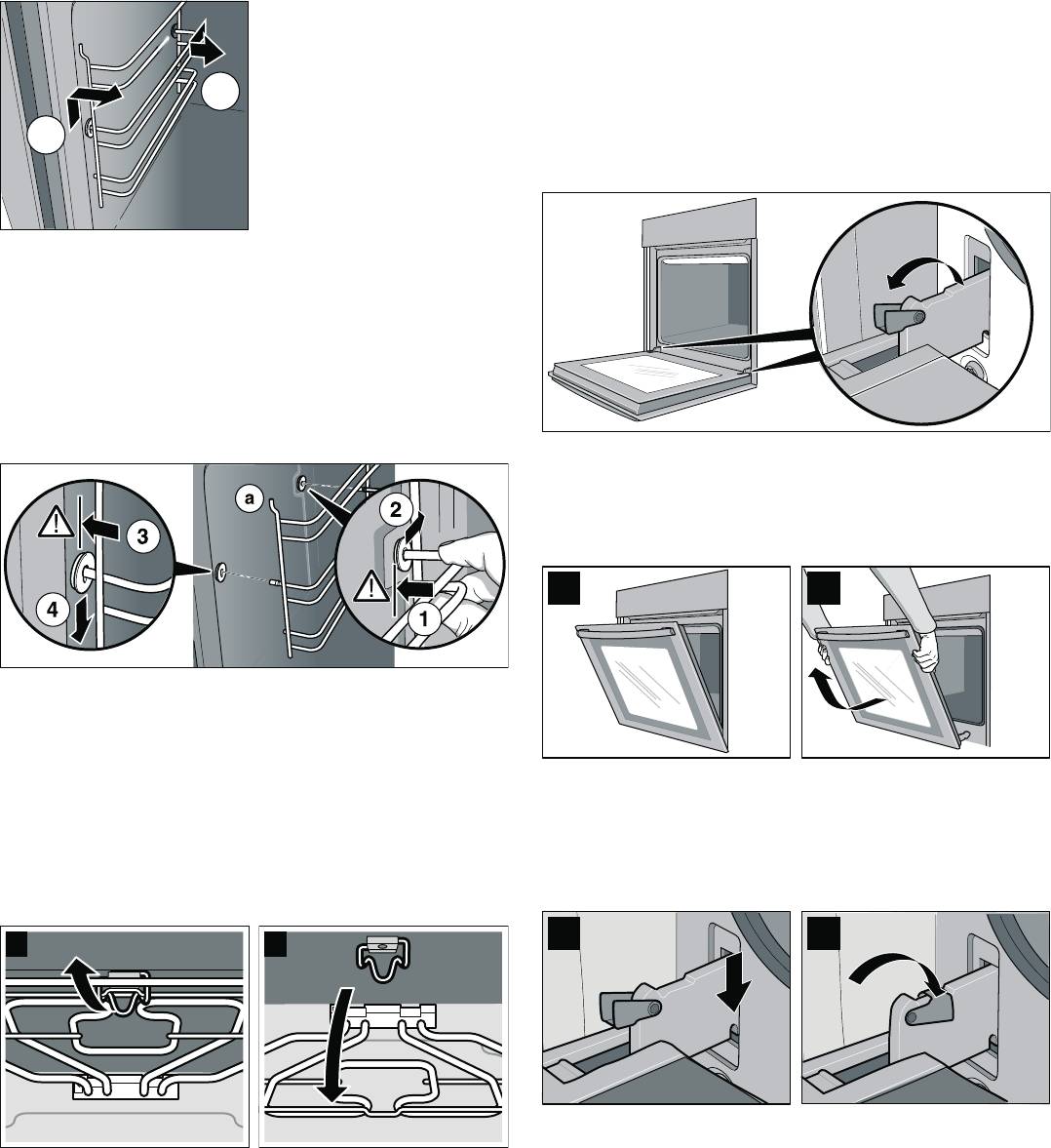 a

2

3

4

1