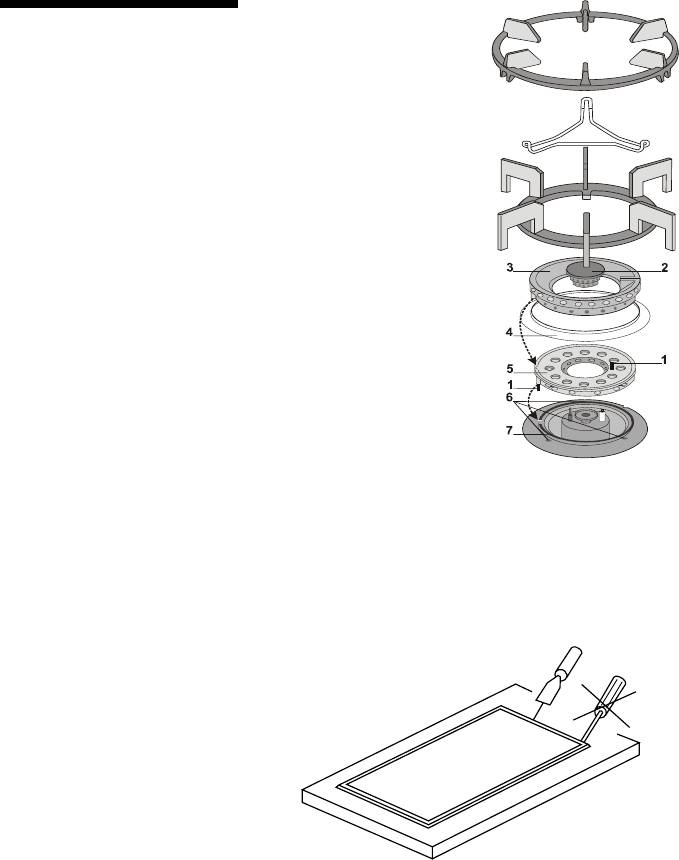 3
2
4
1
5
1
6
7