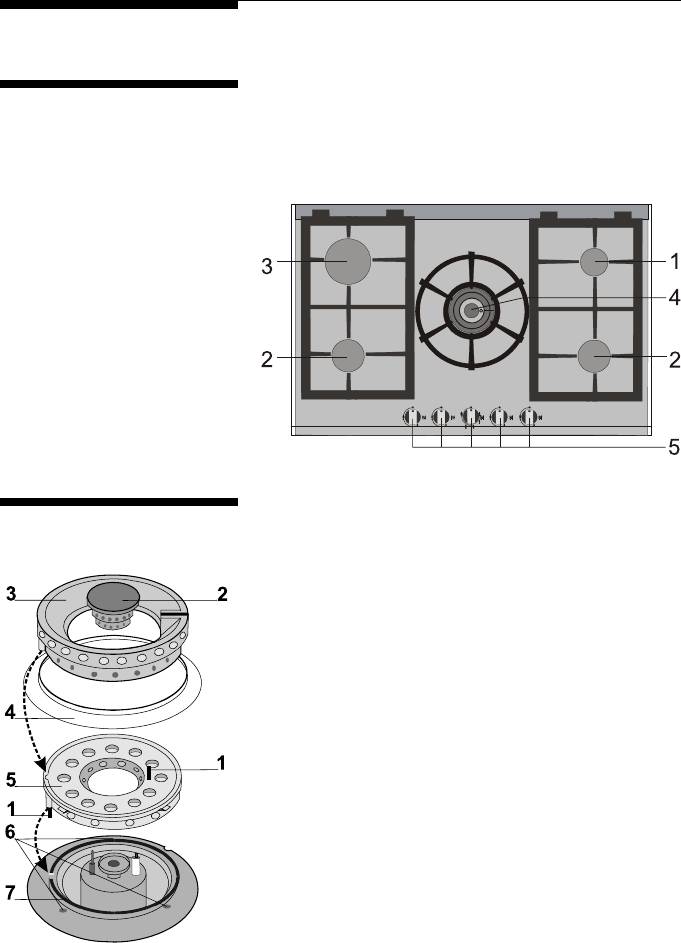 3
1
4
2
2
5

3
2
4
1
5
1
6
7