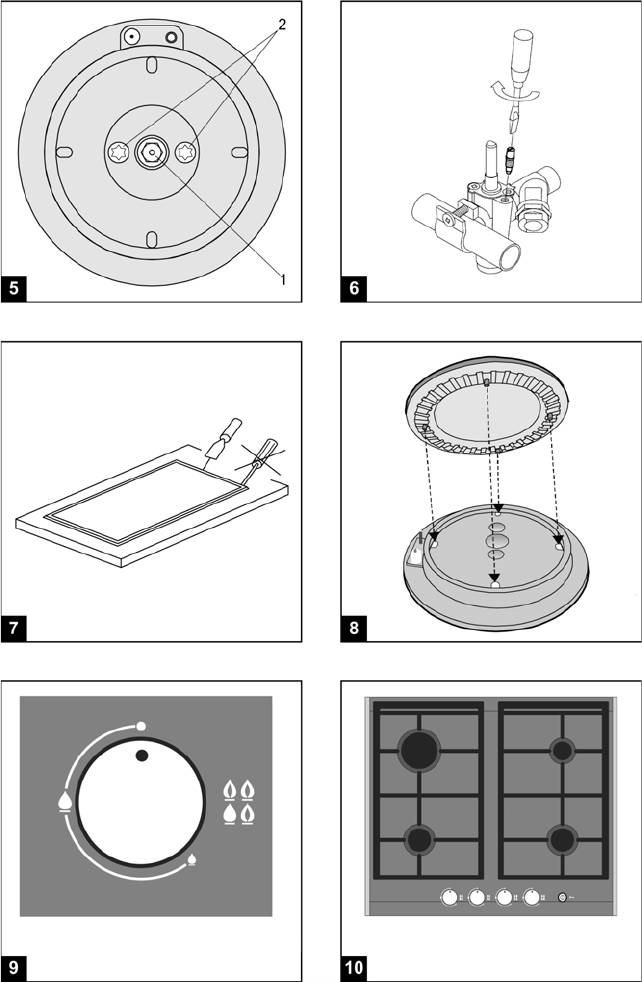 2

1

5

6

7

8

9

10