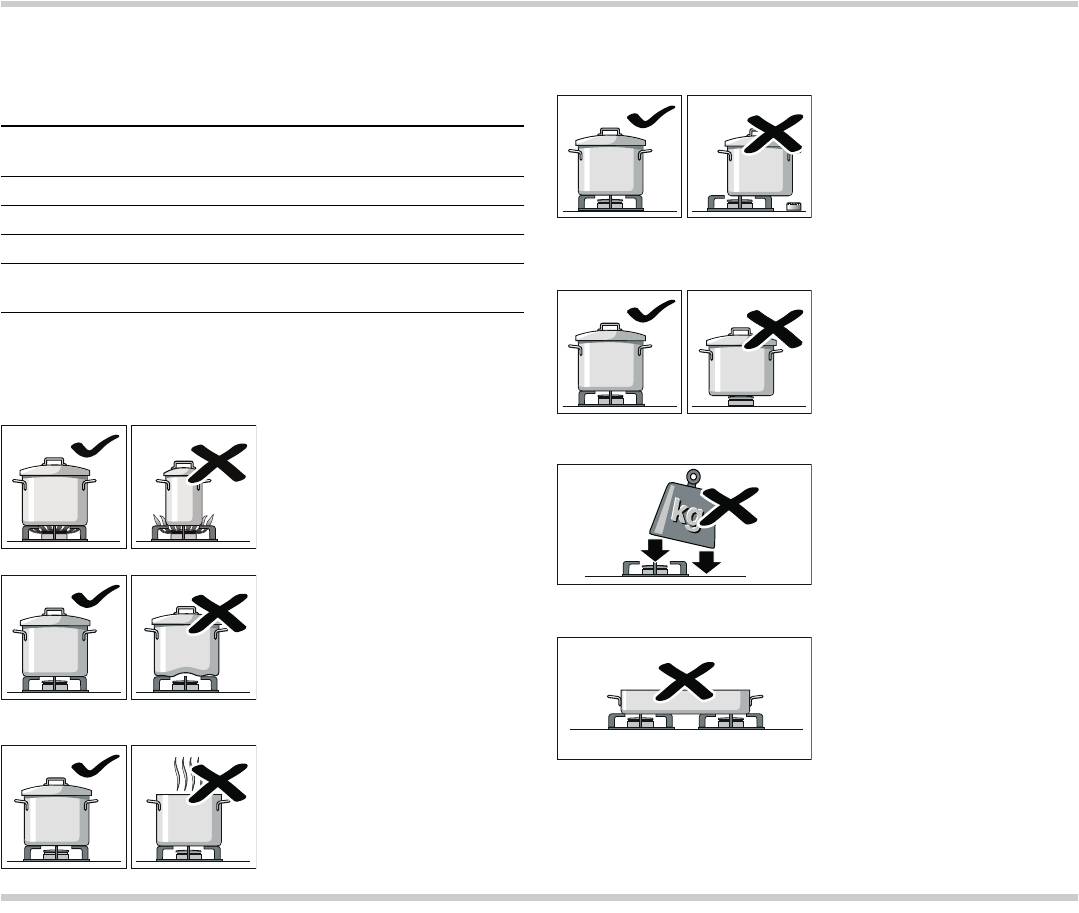 kg