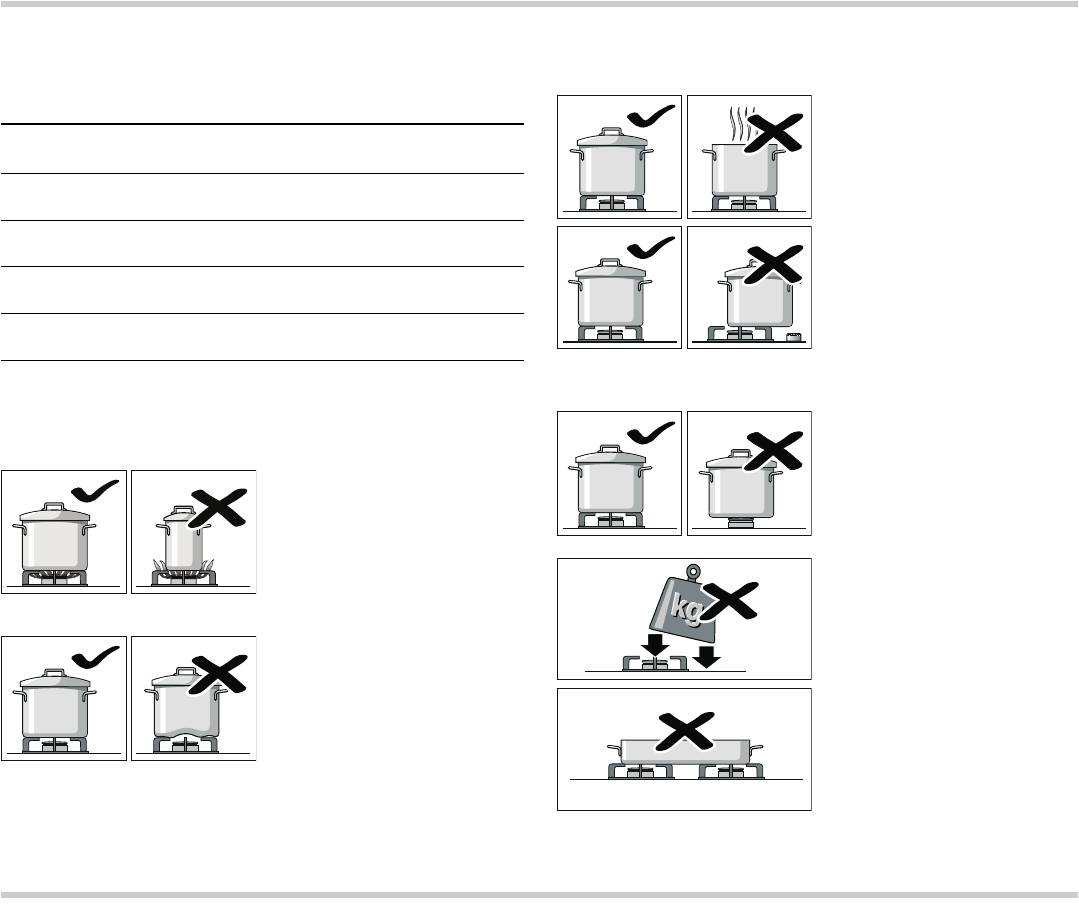 kg