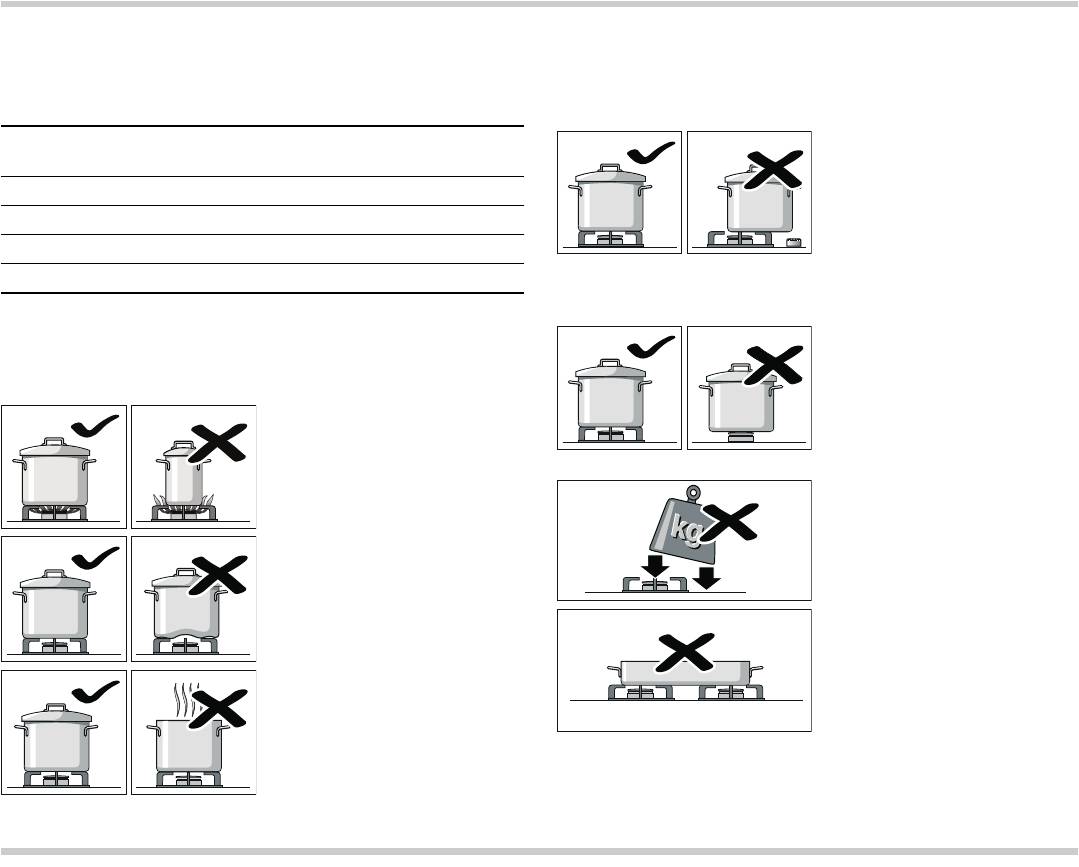 kg