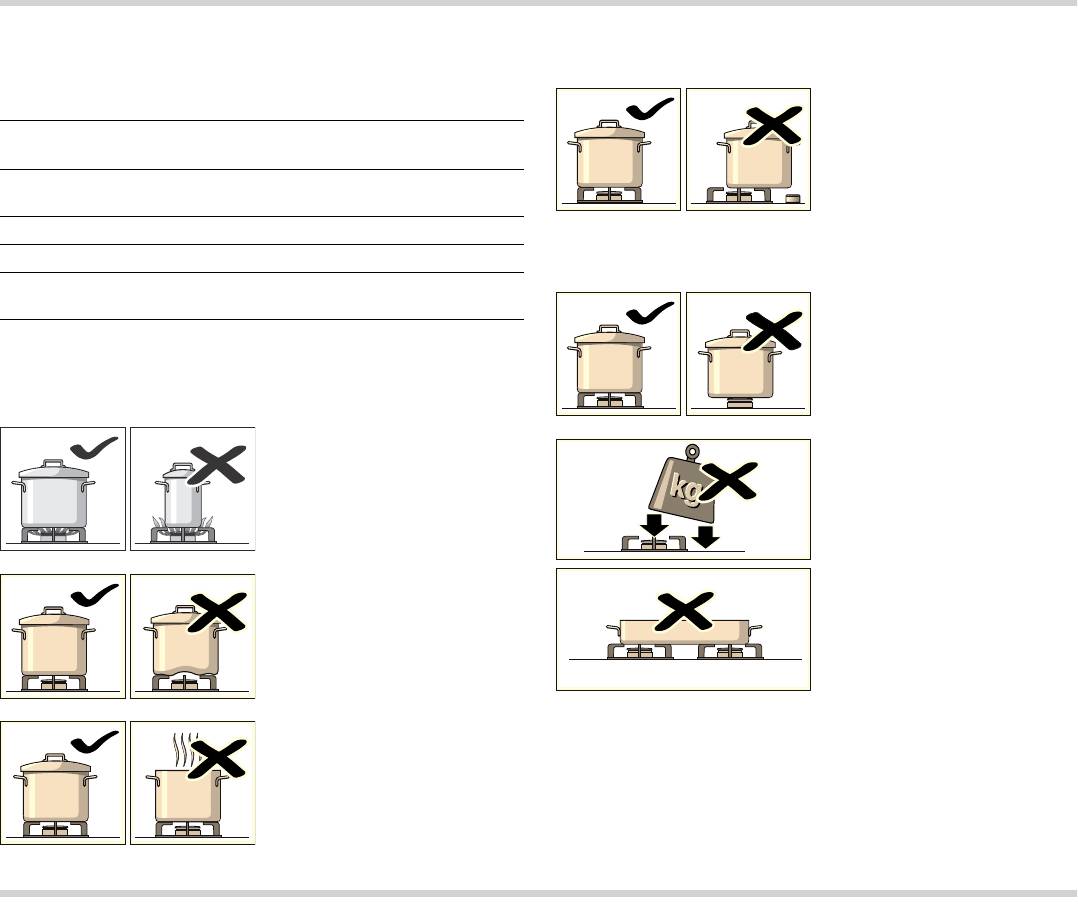 kg