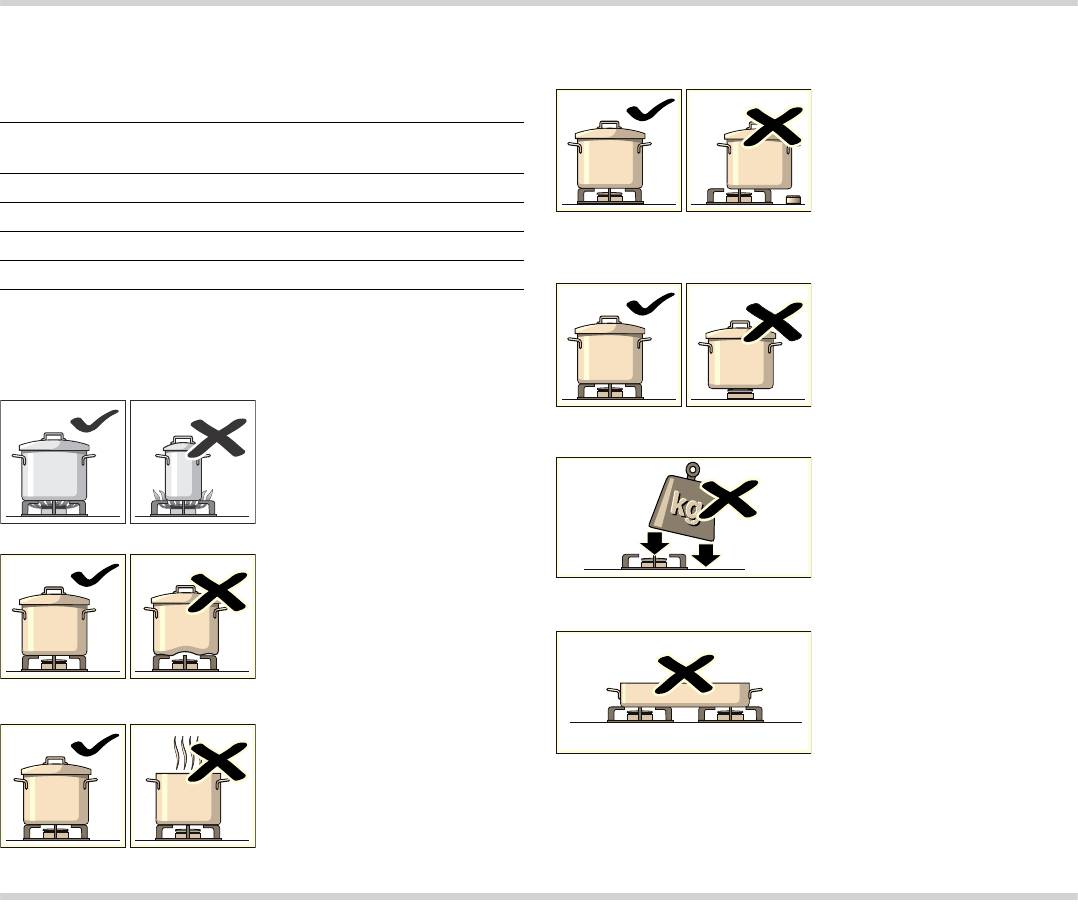 kg