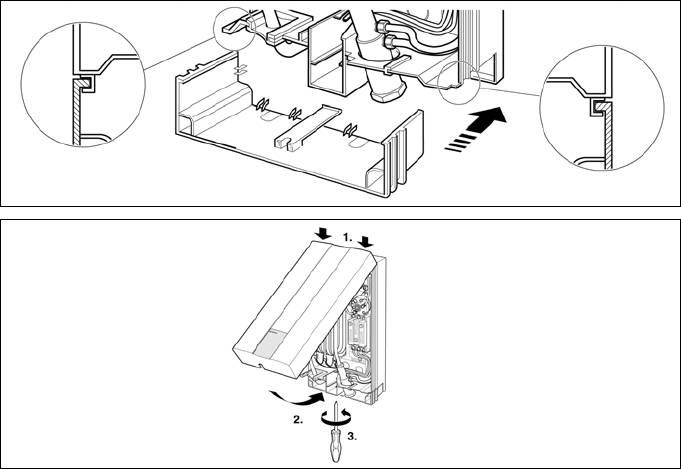 1.

2.

3.