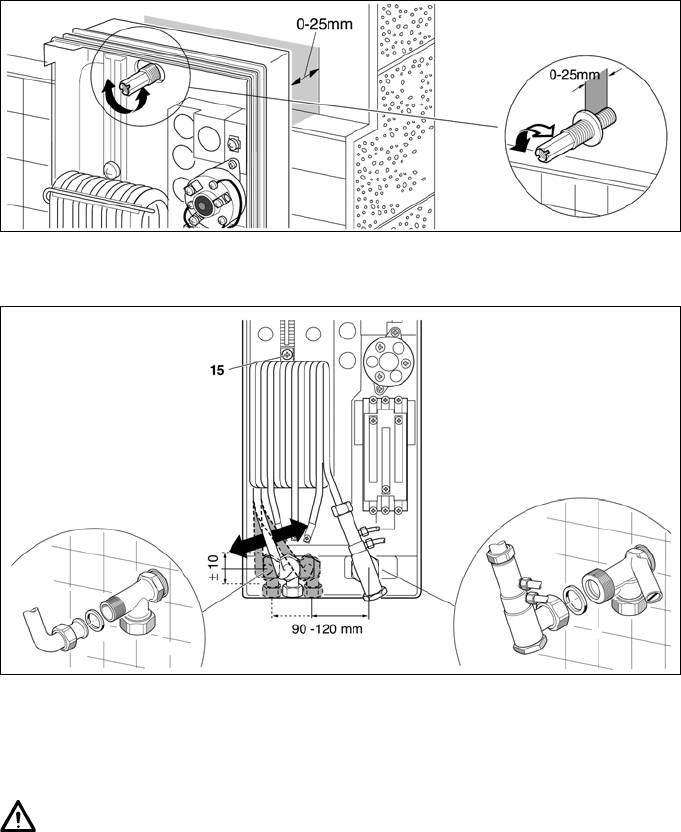 0-25mm

0-25mm

15

± 10

90 -120 mm