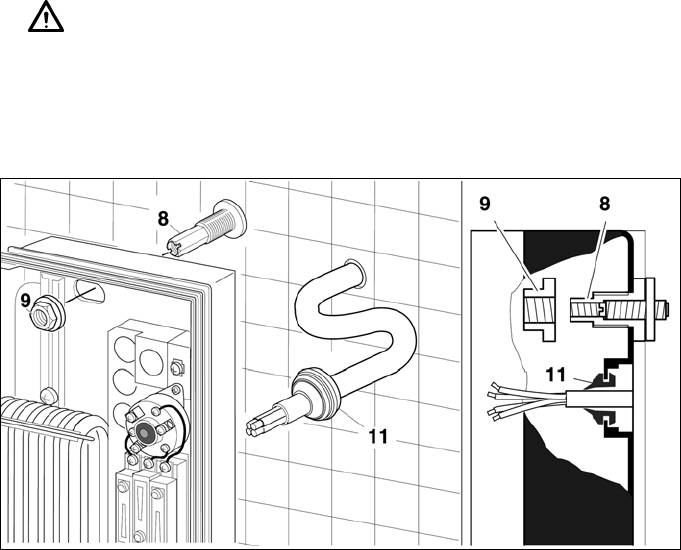 8
9
11
9
8
11