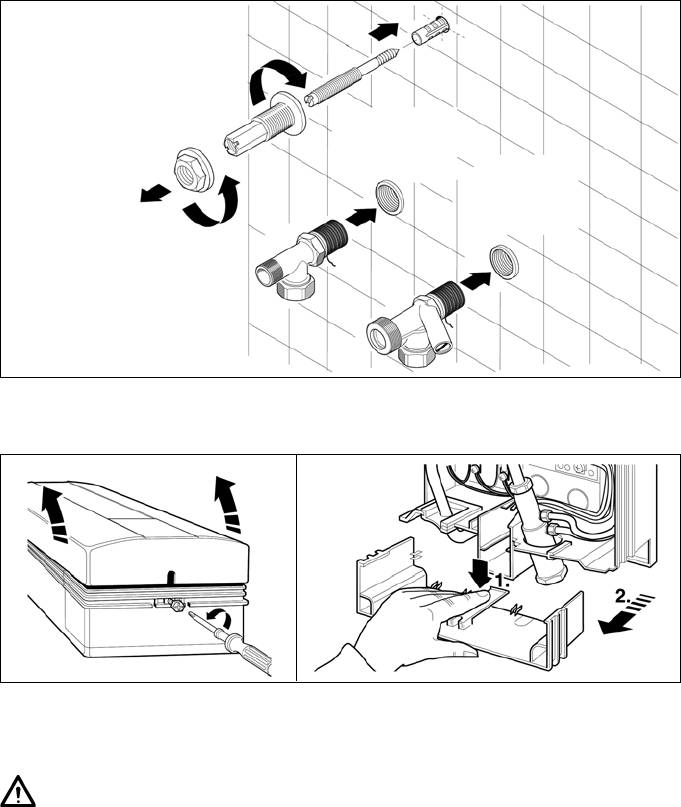 1.

2.