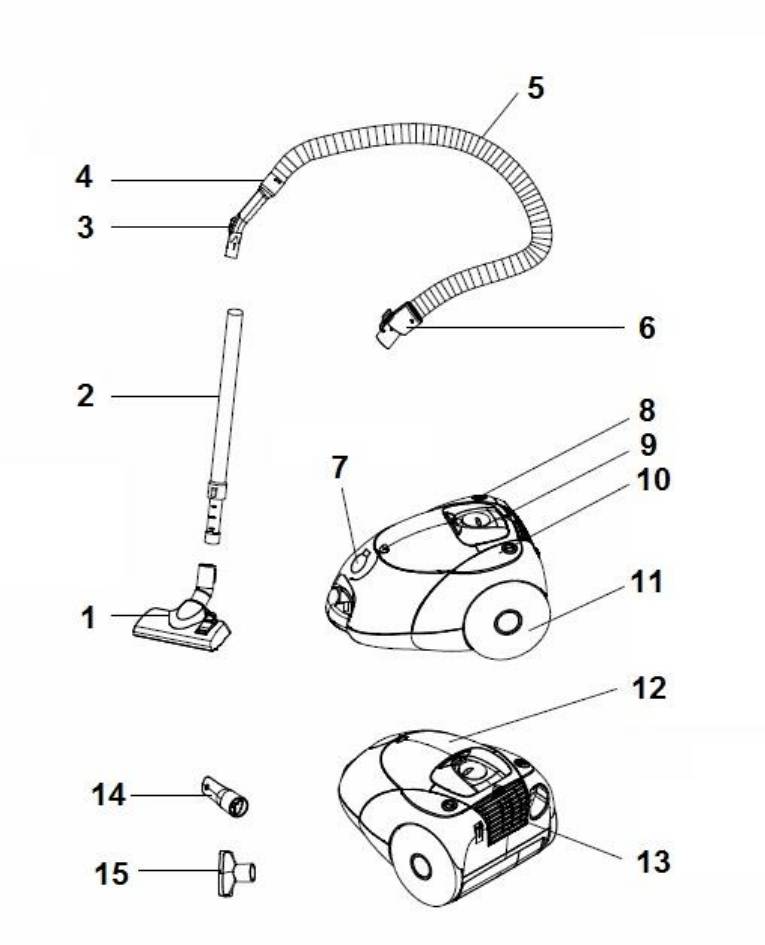 5
4
3
6
2
8
9
7
10
11
1
12
14
13
15