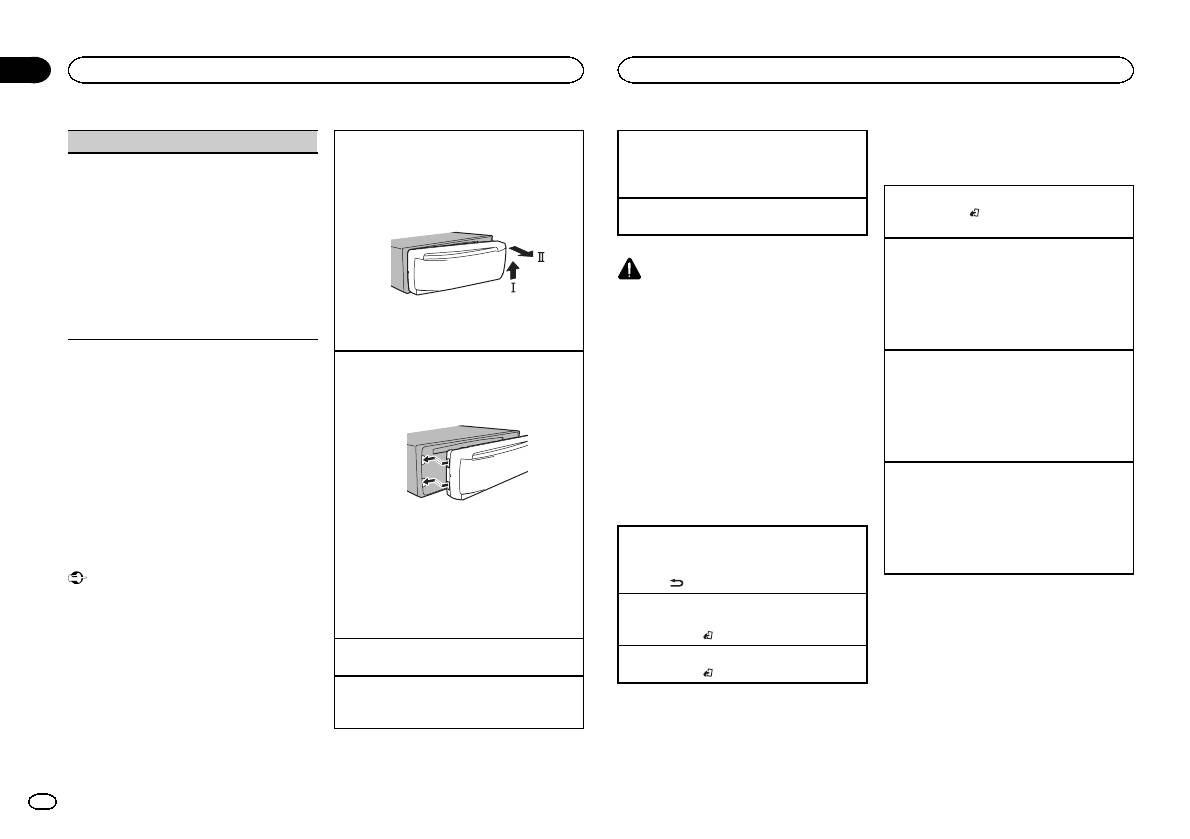 II

I