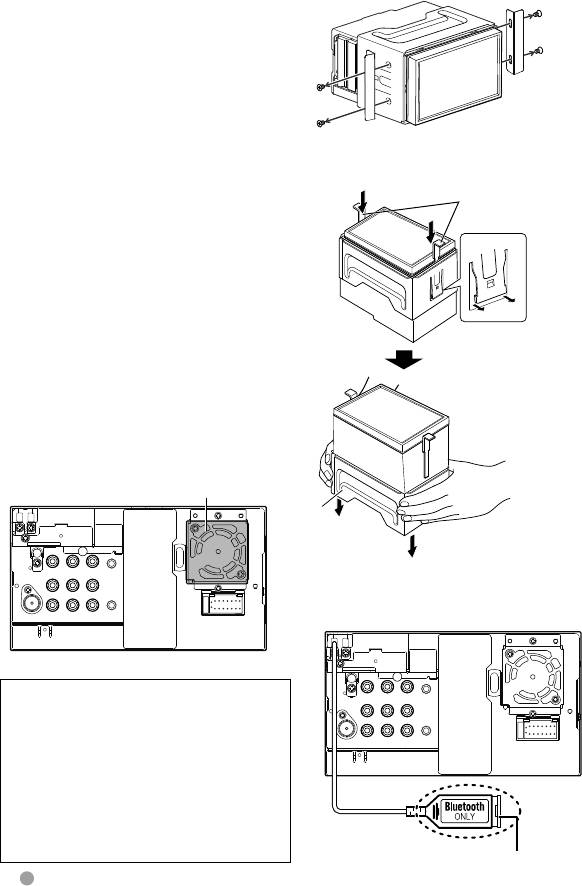 Bluetooth
ONLY