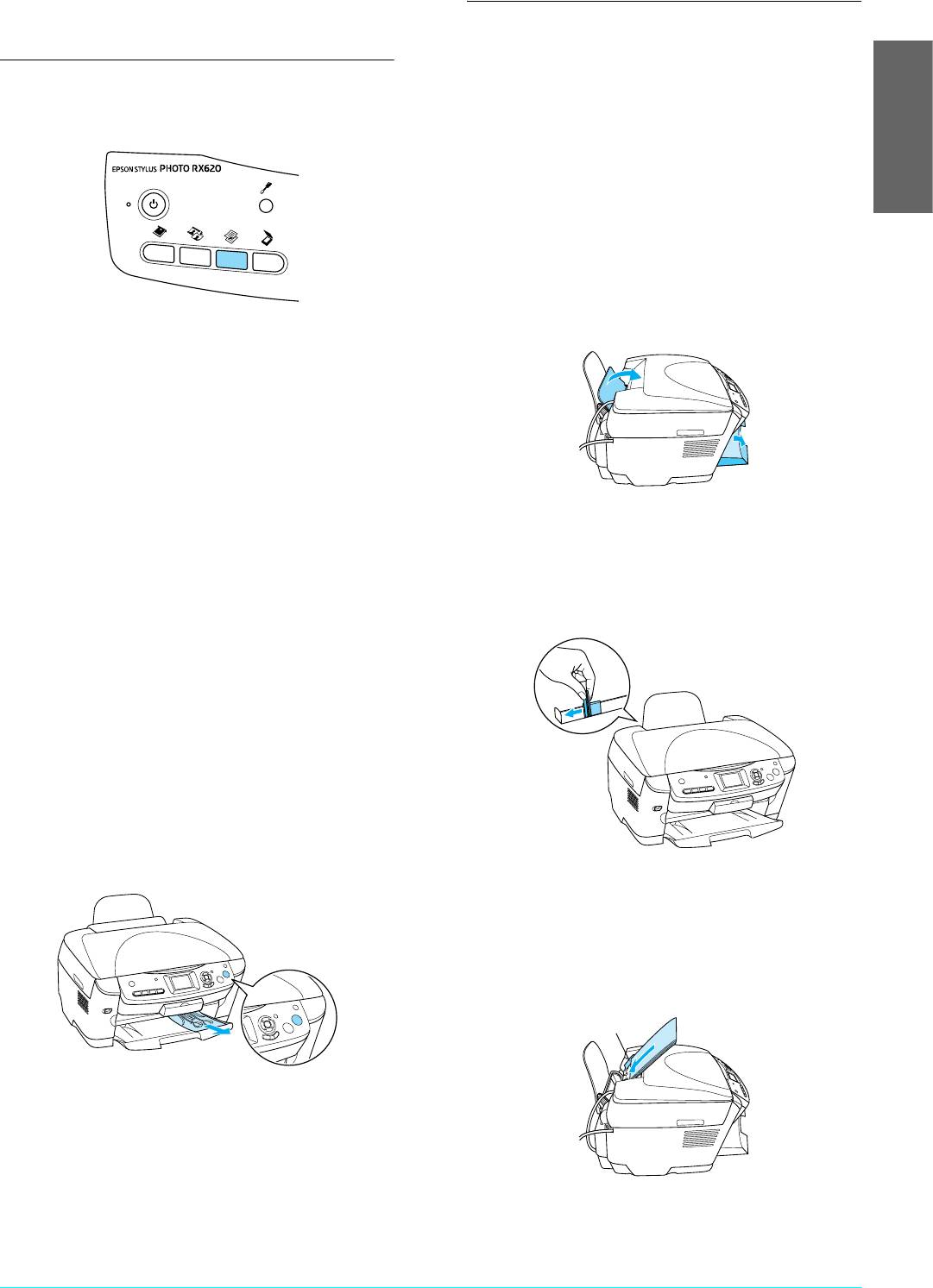 EPSON STYLUS PHOTO RX620