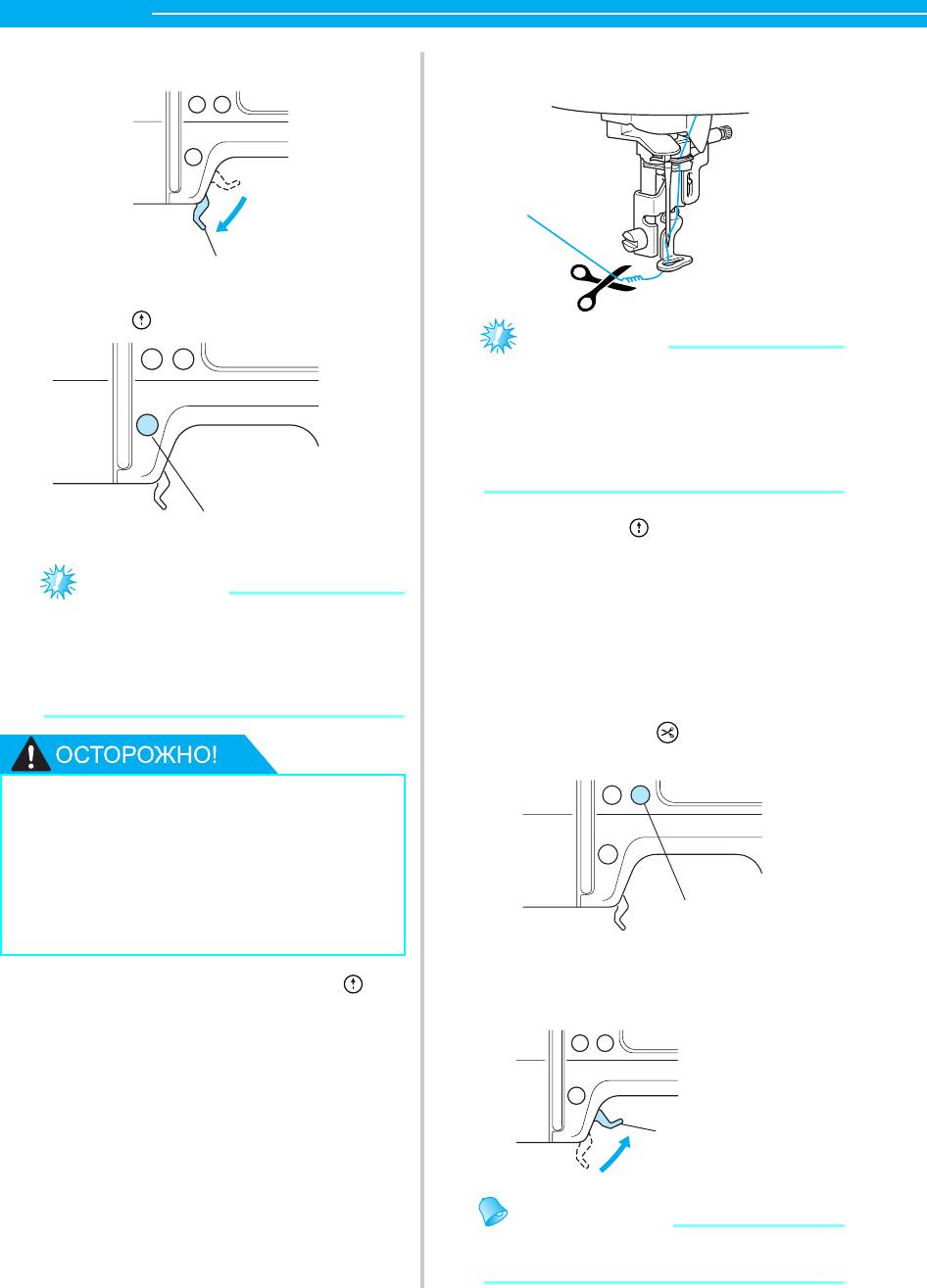 ОСТОРОЖНО!