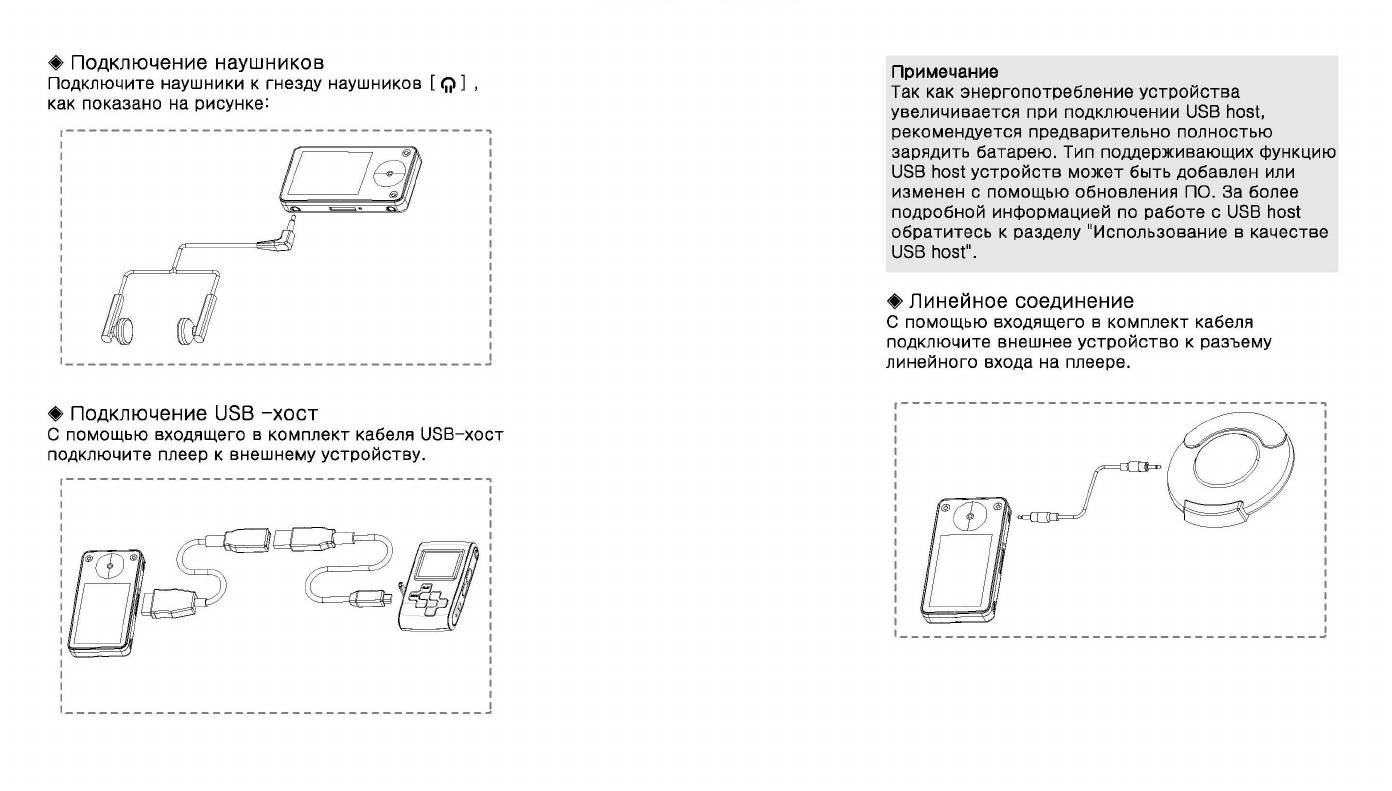 ◈ Подключение наушников
Подключите наушники к гнезду наушников [ ] , как показано на рисунке:

◈ Подключение USB -хост
С помощью входящего в комплект кабеля USB-хост подключите плеер к внешнему устройству.

Примечание
Так как энергопотребление устройства увеличивается при подключении USB host, рекомендуется предварительно полностью зарядить батарею. Тип поддерживающих функцию USB host устройств может быть добавлен или изменен с помощью обновления ПО. За более подробной информацией по работе с USB host обратитесь к разделу "Использование в качестве USB host".

◈ Линейное соединение
С помощью входящего в комплект кабеля подключите внешнее устройство к разъему линейного входа на плеере.