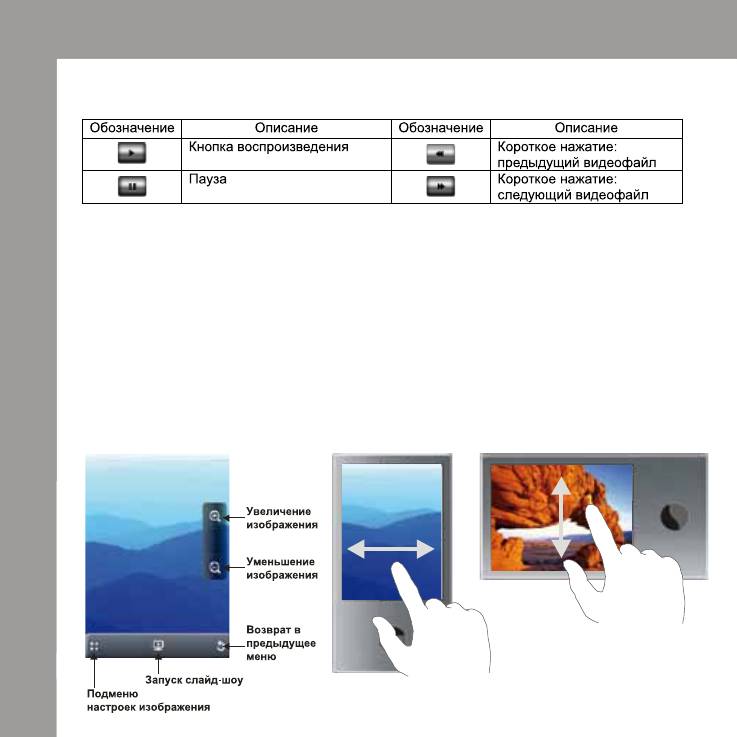 | Обозначение | Описание | Обозначение | Описание |
|---|---|---|---|
|  | Кнопка воспроизведения |  | Короткое нажатие: предыдущий видеофайл |
|  | Пауза |  | Короткое нажатие: следующий видеофайл |

Увеличение изображения

Уменьшение изображения

Возврат в предыдущее меню

Запуск слайд-шоу

Подменю настроек изображения