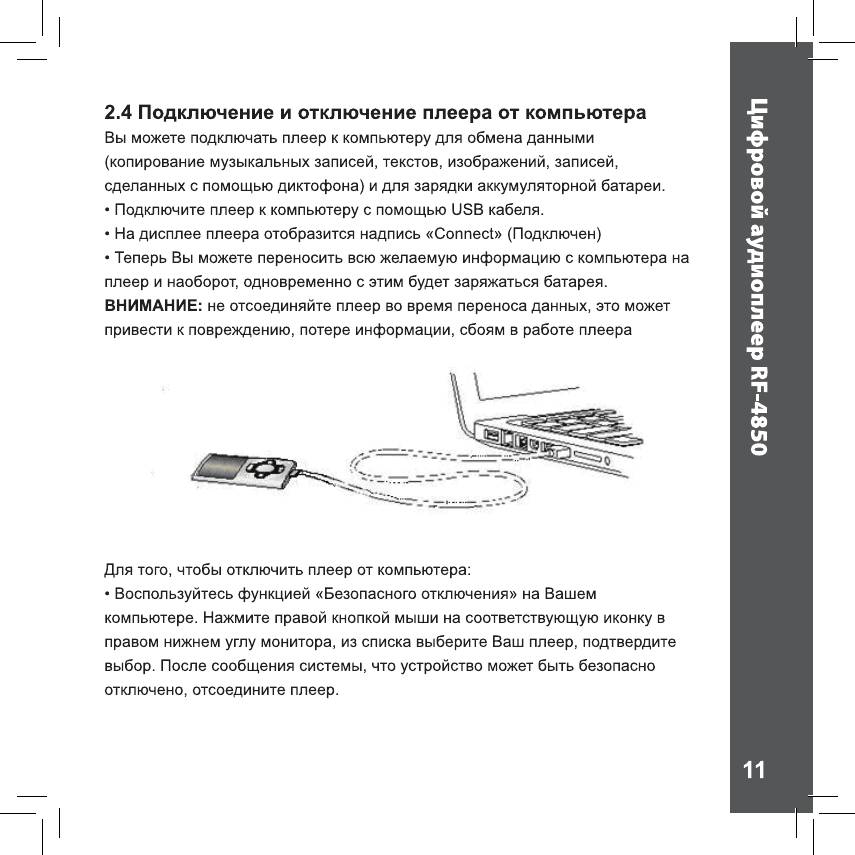 2.4 Подключение и отключение плеера от компьютера

Вы можете подключать плеер к компьютеру для обмена данными (копирование музыкальных записей, текстов, изображений, записей, сделанных с помощью диктофона) и для зарядки аккумуляторной батареи.

• Подключите плеер к компьютеру с помощью USB кабеля.

• На дисплее плеера отобразится надпись «Connect» (Подключен)

• Теперь Вы можете переносить всю желаемую информацию с компьютера на плеер и наоборот, одновременно с этим будет заряжаться батарея.

ВНИМАНИЕ: не отсоединяйте плеер во время переноса данных, это может привести к повреждению, потере информации, сбоям в работе плеера

Для того, чтобы отключить плеер от компьютера:

• Воспользуйтесь функцией «Безопасного отключения» на Вашем компьютере. Нажмите правой кнопкой мыши на соответствующую иконку в правом нижнем углу монитора, из списка выберите Ваш плеер, подтвердите выбор. После сообщения системы, что устройство может быть безопасно отключено, отсоедините плеер.

Цифровой аудиоплеер RF-4850

11