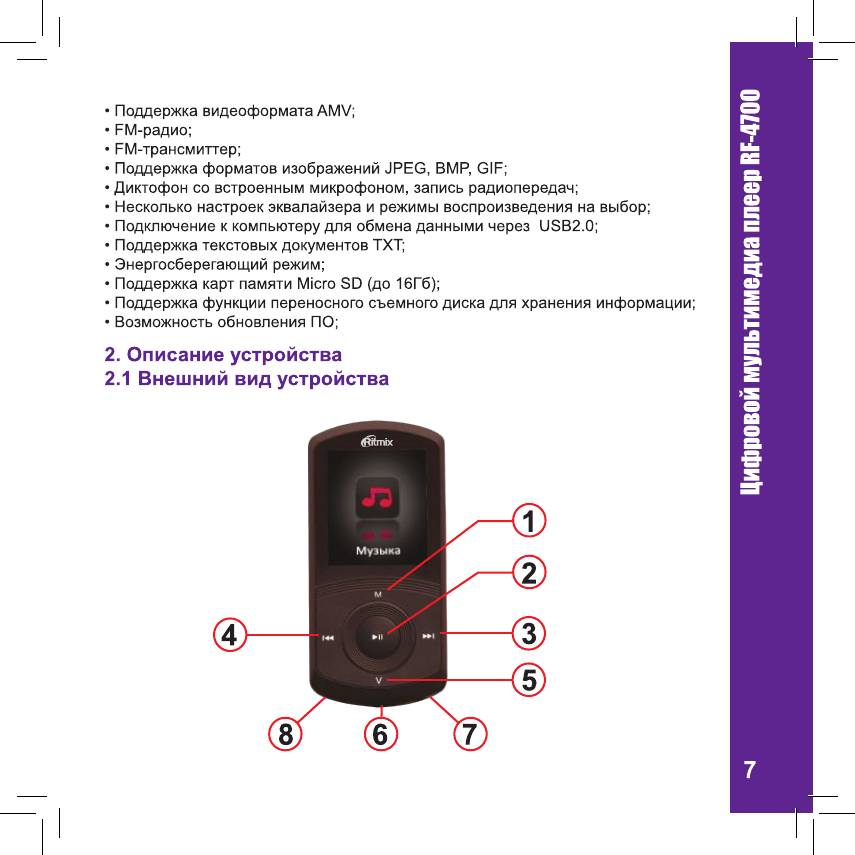 • Поддержка видеоформата AMV;
• FM-радио;
• FM-трансмиттер;
• Поддержка форматов изображений JPEG, BMP, GIF;
• Диктофон со встроенным микрофоном, запись радиопередач;
• Несколько настроек эквалайзера и режимы воспроизведения на выбор;
• Подключение к компьютеру для обмена данными через USB2.0;
• Поддержка текстовых документов TXT;
• Энергосберегающий режим;
• Поддержка карт памяти Micro SD (до 16Гб);
• Поддержка функции переносного съемного диска для хранения информации;
• Возможность обновления ПО;

2. Описание устройства
2.1 Внешний вид устройства

Ritmix
Музыка
M
V
1
2
3
4
5
6
7
8

Цифровой мультимедиа плеер RF-4700

7