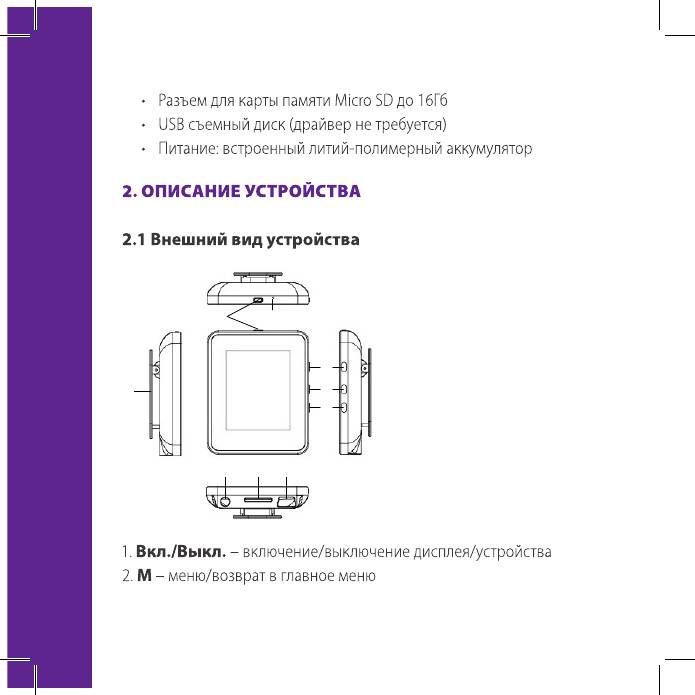 • Разъем для карты памяти Micro SD до 16Гб
• USB съемный диск (драйвер не требуется)
• Питание: встроенный литий-полимерный аккумулятор

2. ОПИСАНИЕ УСТРОЙСТВА

2.1 Внешний вид устройства

1. Вкл./Выкл. – включение/выключение дисплея/устройства
2. M – меню/возврат в главное меню