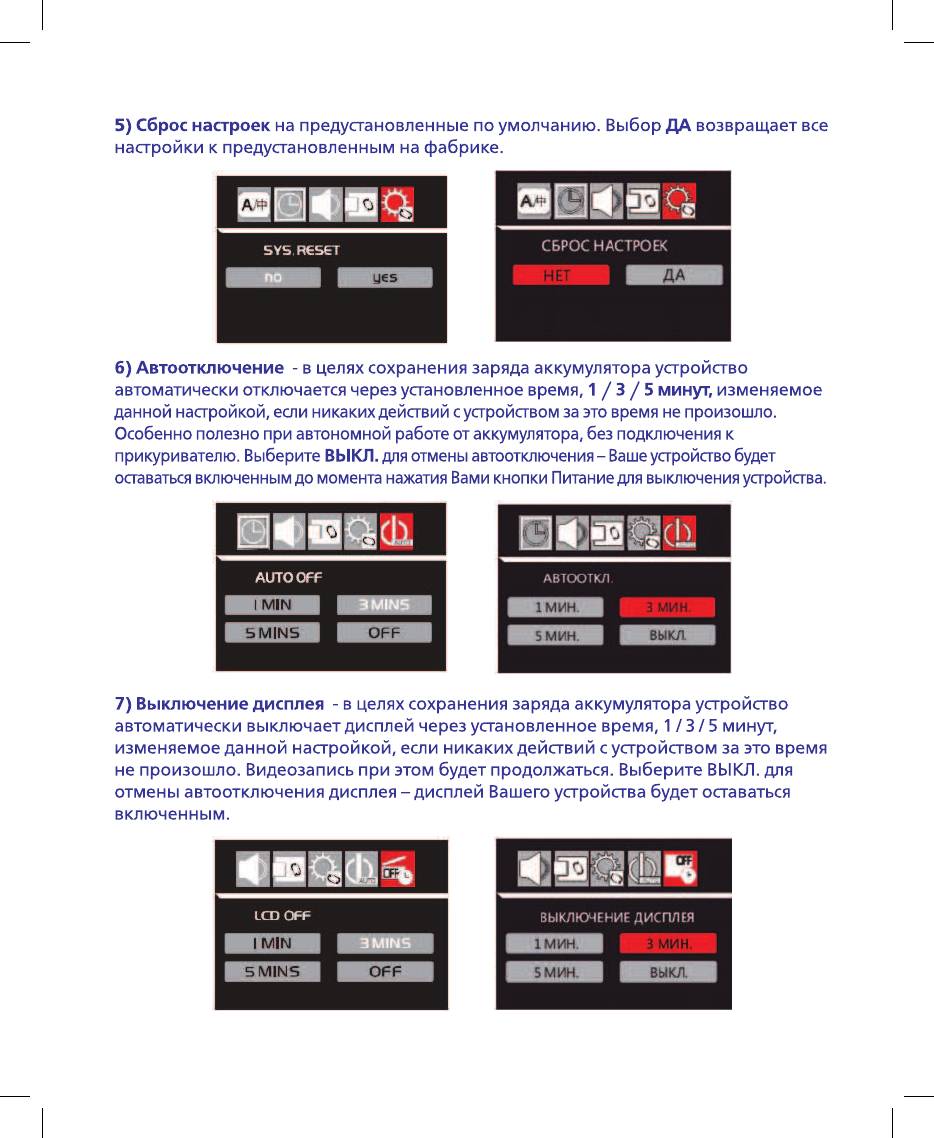 5) Сброс настроек на предустановленные по умолчанию. Выбор ДА возвращает все настройки к предустановленным на фабрике.

A/中

SYS. RESET

no yes

A/中

СБРОС НАСТРОЕК

НЕТ ДА

6) Автоотключение - в целях сохранения заряда аккумулятора устройство автоматически отключается через установленное время, 1 / 3 / 5 минут, изменяемое данной настройкой, если никаких действий с устройством за это время не произошло. Особенно полезно при автономной работе от аккумулятора, без подключения к прикуривателю. Выберите ВЫКЛ. для отмены автоотключения – Ваше устройство будет оставаться включенным до момента нажатия Вами кнопки Питание для выключения устройства.

AUTO OFF

1 MIN 3 MINS

5 MINS OFF

АВТООТКЛ.

1 МИН. 3 МИН.

5 МИН. ВЫКЛ.

7) Выключение дисплея - в целях сохранения заряда аккумулятора устройство автоматически выключает дисплей через установленное время, 1 / 3 / 5 минут, изменяемое данной настройкой, если никаких действий с устройством за это время не произошло. Видеозапись при этом будет продолжаться. Выберите ВЫКЛ. для отмены автоотключения дисплея – дисплей Вашего устройства будет оставаться включенным.

OFF

LCD OFF

1 MIN 3 MINS

5 MINS OFF

OFF

ВЫКЛЮЧЕНИЕ ДИСПЛЕЯ

1 МИН. 3 МИН.

5 МИН. ВЫКЛ.