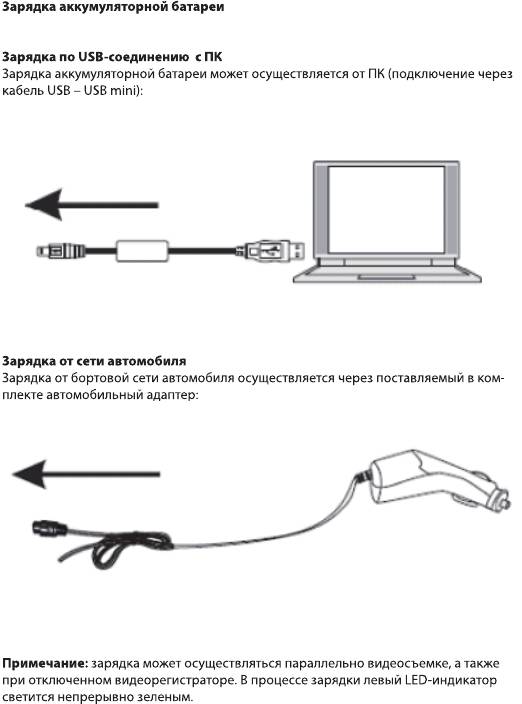 Зарядка аккумуляторной батареи

Зарядка по USB-соединению с ПК
Зарядка аккумуляторной батареи может осуществляется от ПК (подключение через кабель USB – USB mini):

Зарядка от сети автомобиля
Зарядка от бортовой сети автомобиля осуществляется через поставляемый в комплекте автомобильный адаптер:

Примечание: зарядка может осуществляться параллельно видеосъемке, а также при отключенном видеорегистраторе. В процессе зарядки левый LED-индикатор светится непрерывно зеленым.