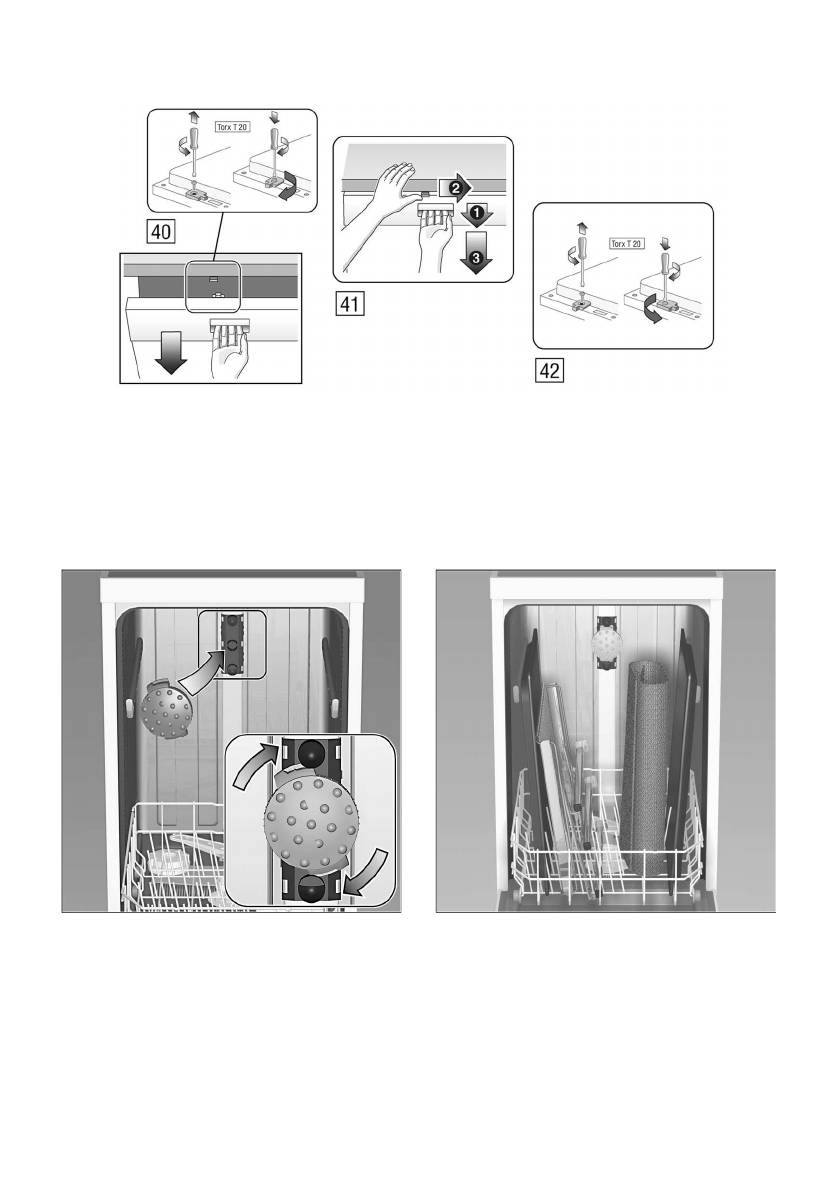 Torx T 20

40

2

1

3

41

Torx T 20

42