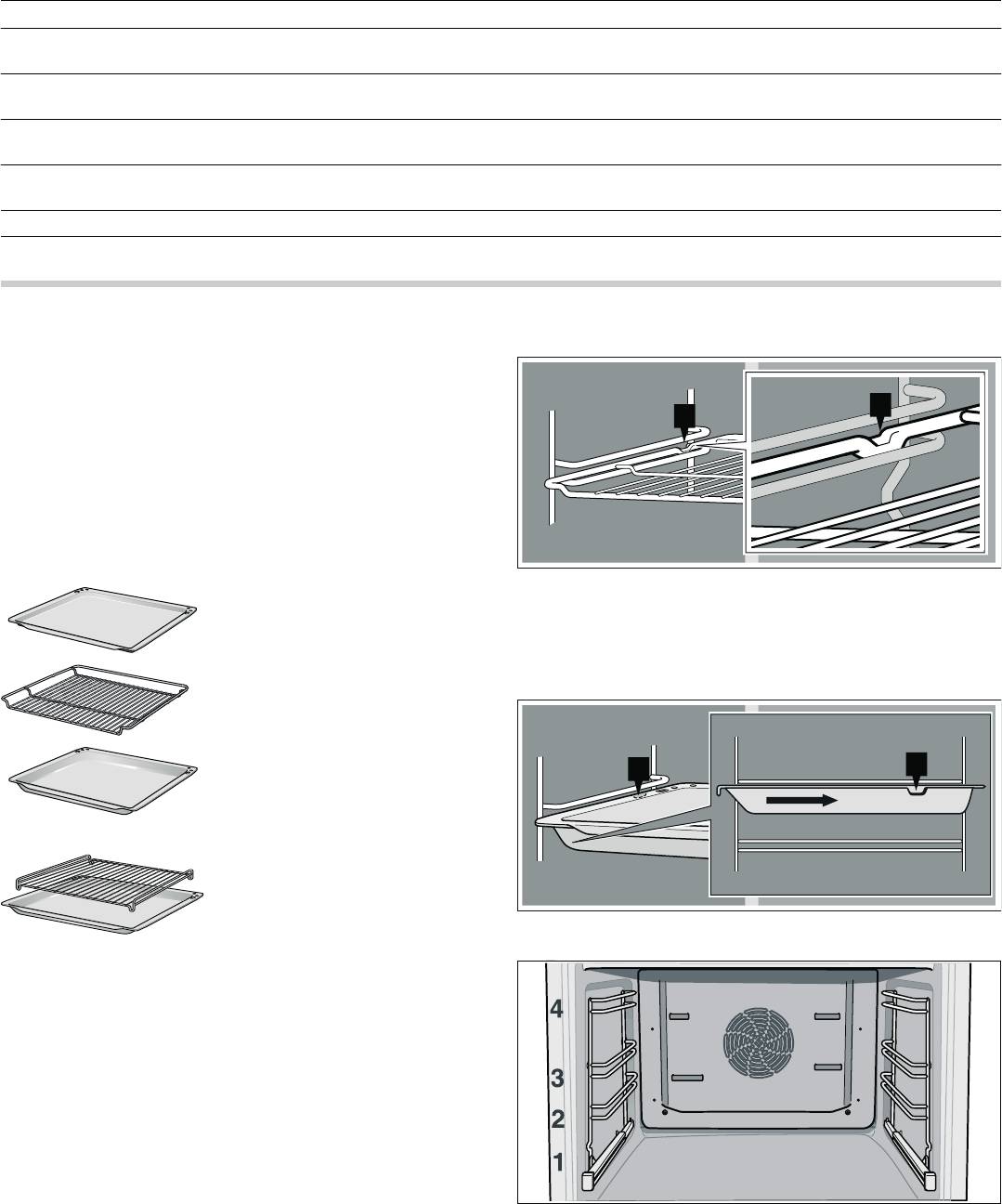 4

3

2

1