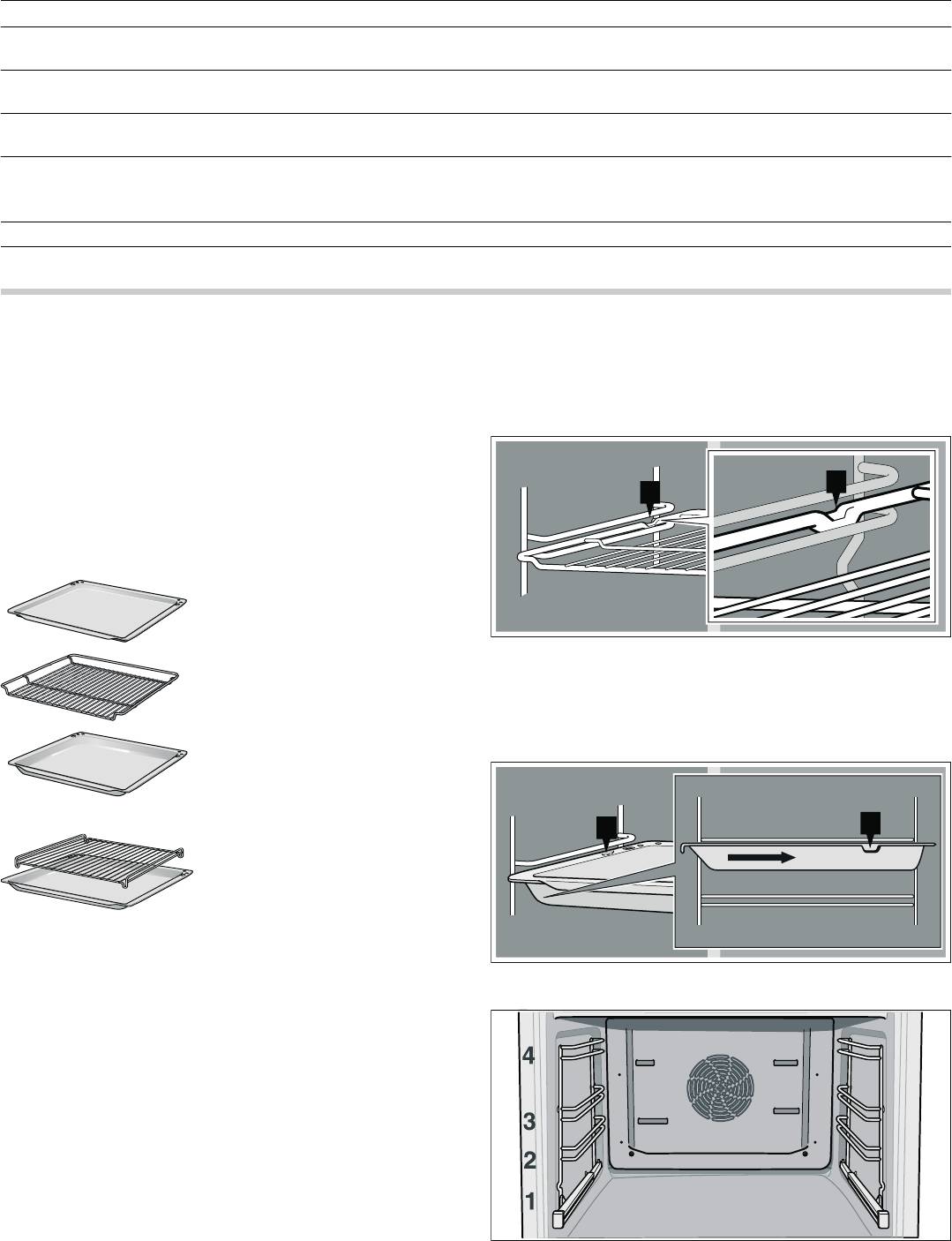 4

3

2

1